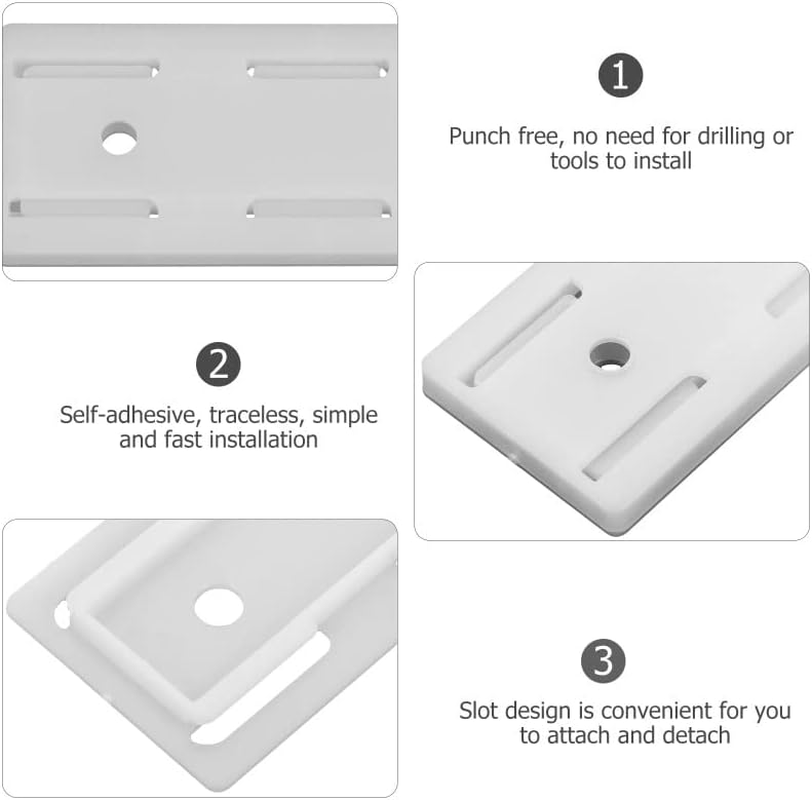 1

Punch free, no need for drilling or tools to install

2

Self-adhesive, traceless, simple and fast installation

3

Slot design is convenient for you to attach and detach