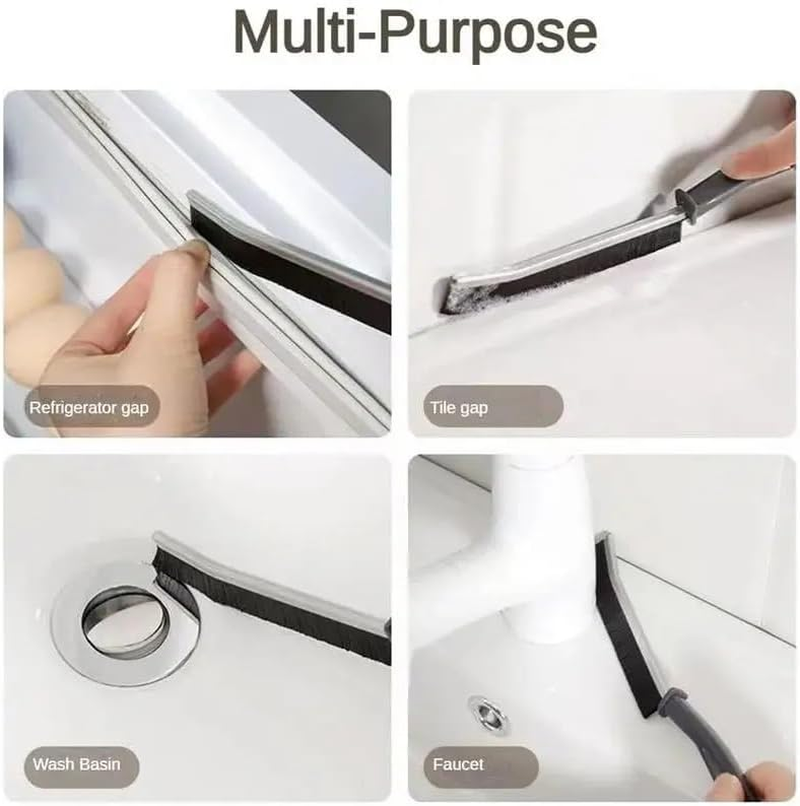 Multi-Purpose

Refrigerator gap

Tile gap

Wash Basin

Faucet