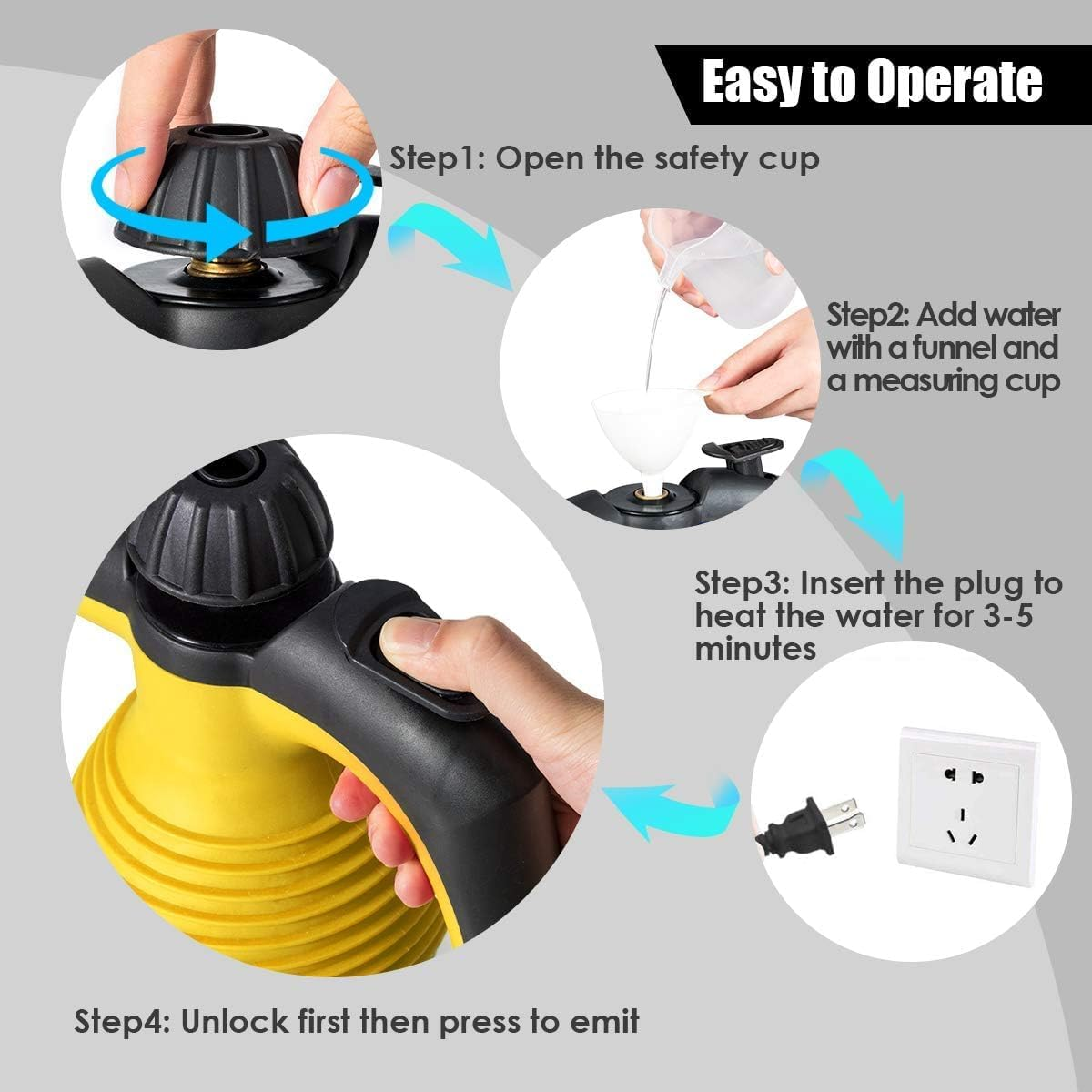 Easy to Operate

Step1: Open the safety cup

Step2: Add water with a funnel and a measuring cup

Step3: Insert the plug to heat the water for 3-5 minutes

Step4: Unlock first then press to emit