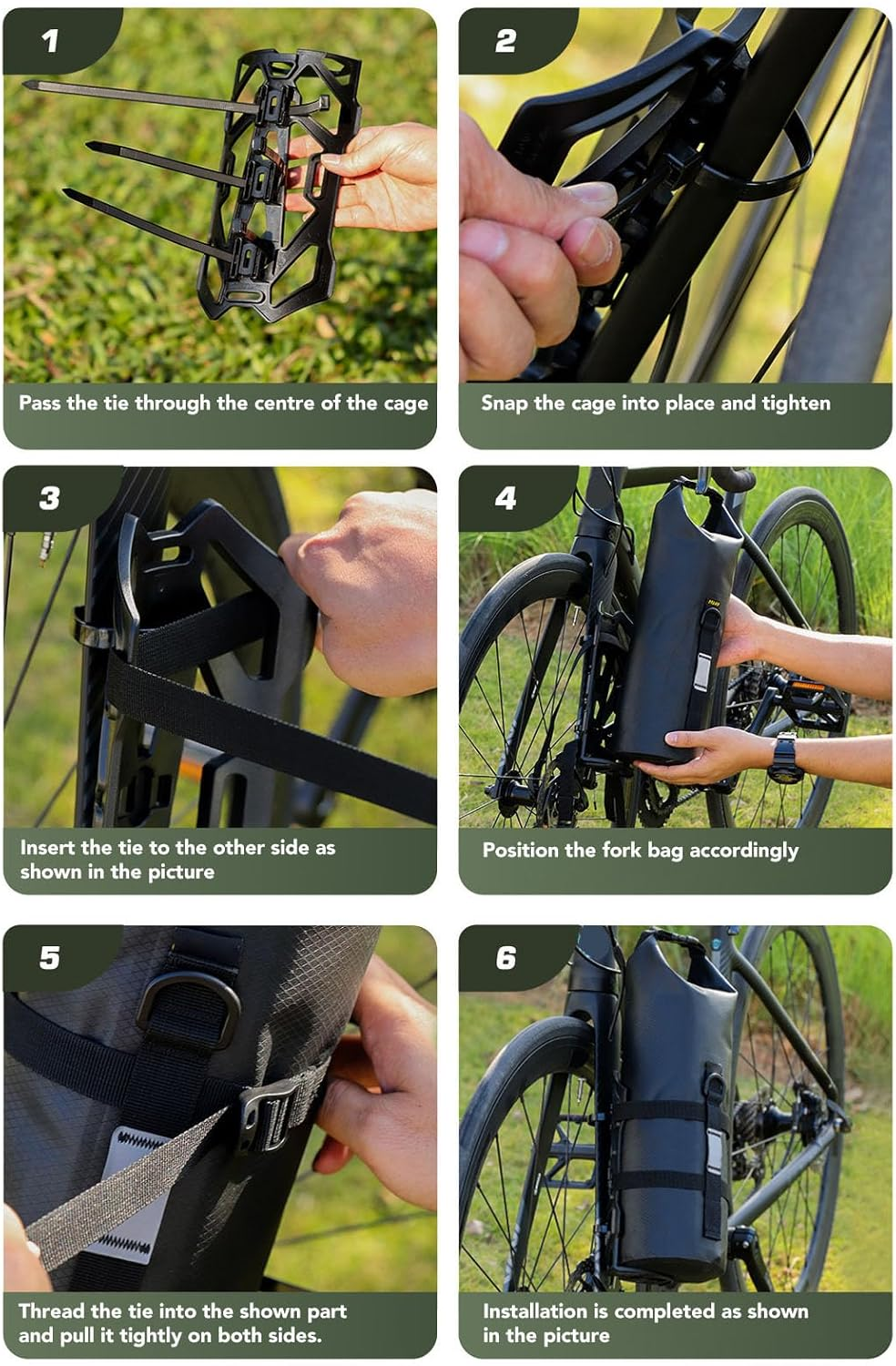 1

Pass the tie through the centre of the cage

2

Snap the cage into place and tighten

3

Insert the tie to the other side as shown in the picture

4

Position the fork bag accordingly

5

Thread the tie into the shown part and pull it tightly on both sides.

6

Installation is completed as shown in the picture