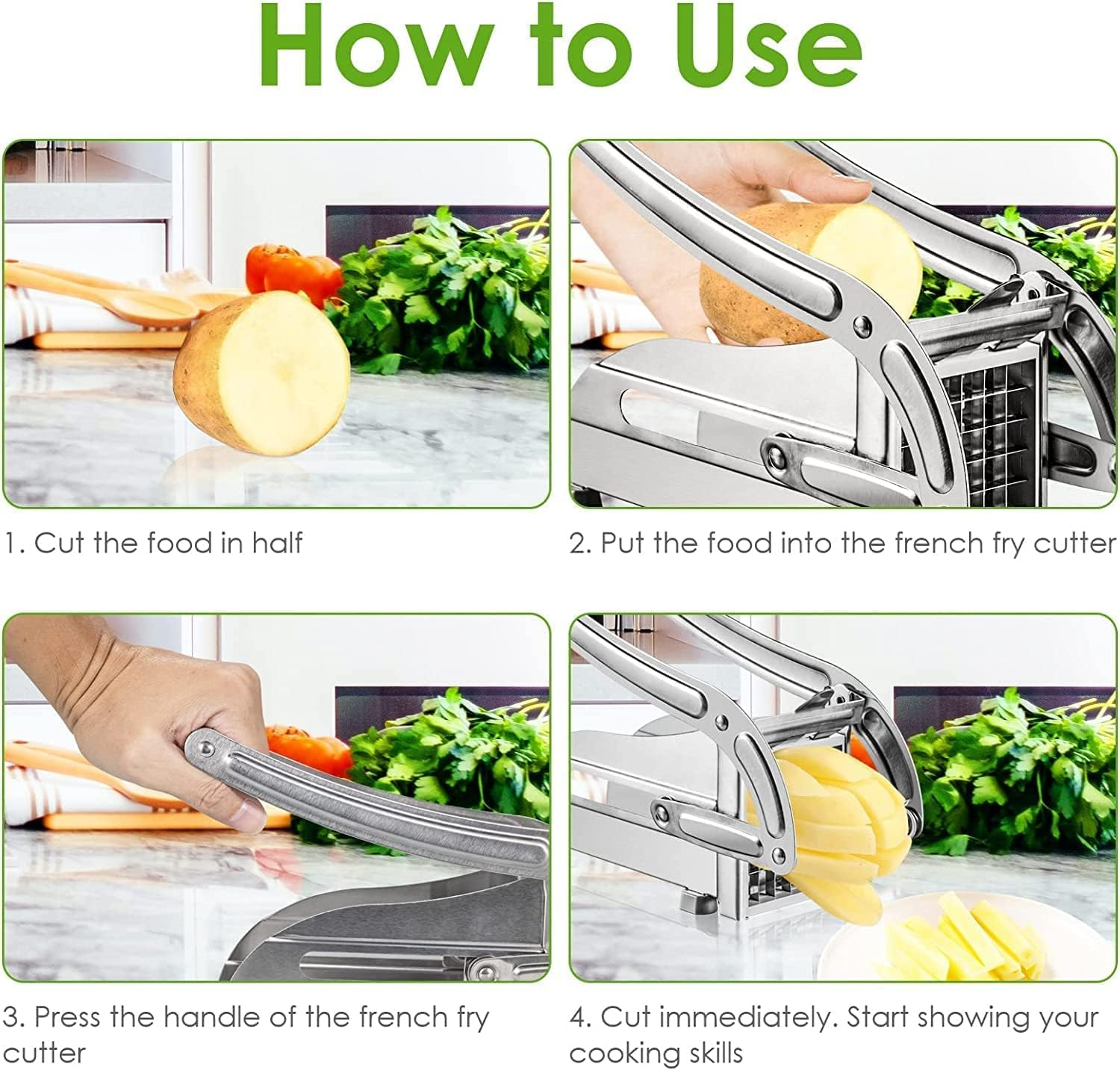 How to Use

1. Cut the food in half

2. Put the food into the french fry cutter

3. Press the handle of the french fry cutter

4. Cut immediately. Start showing your cooking skills