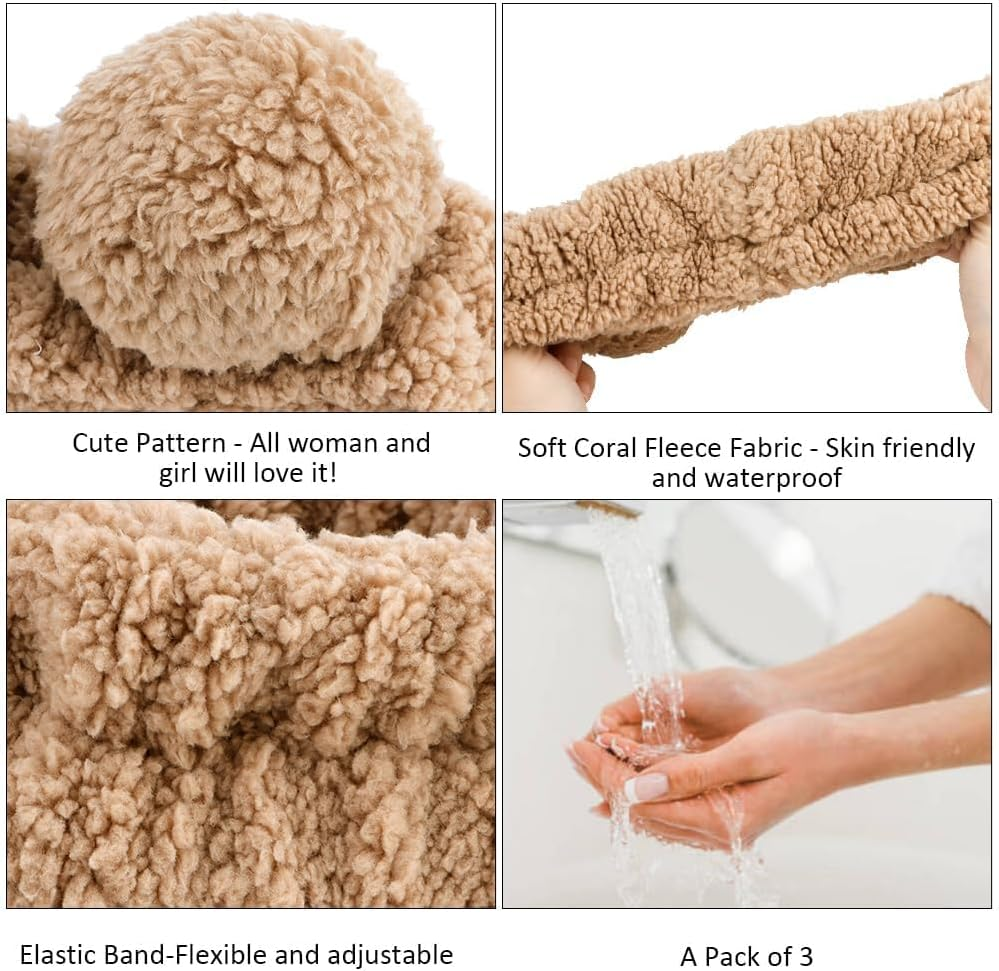 Cute Pattern - All woman and girl will love it!

Soft Coral Fleece Fabric - Skin friendly and waterproof

Elastic Band-Flexible and adjustable

A Pack of 3