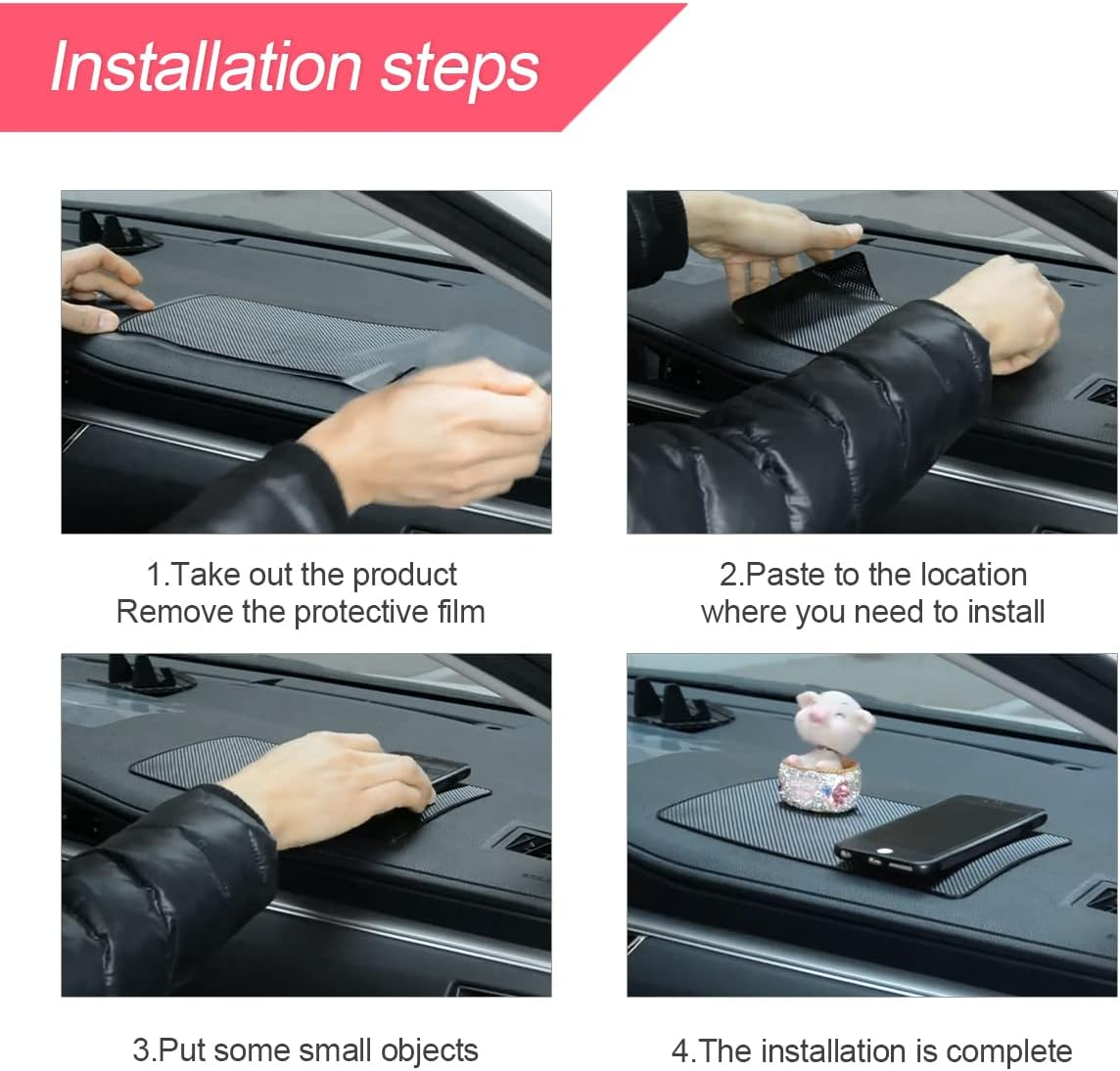 Installation steps

1.Take out the product
Remove the protective film

2.Paste to the location
where you need to install

3.Put some small objects

4.The installation is complete