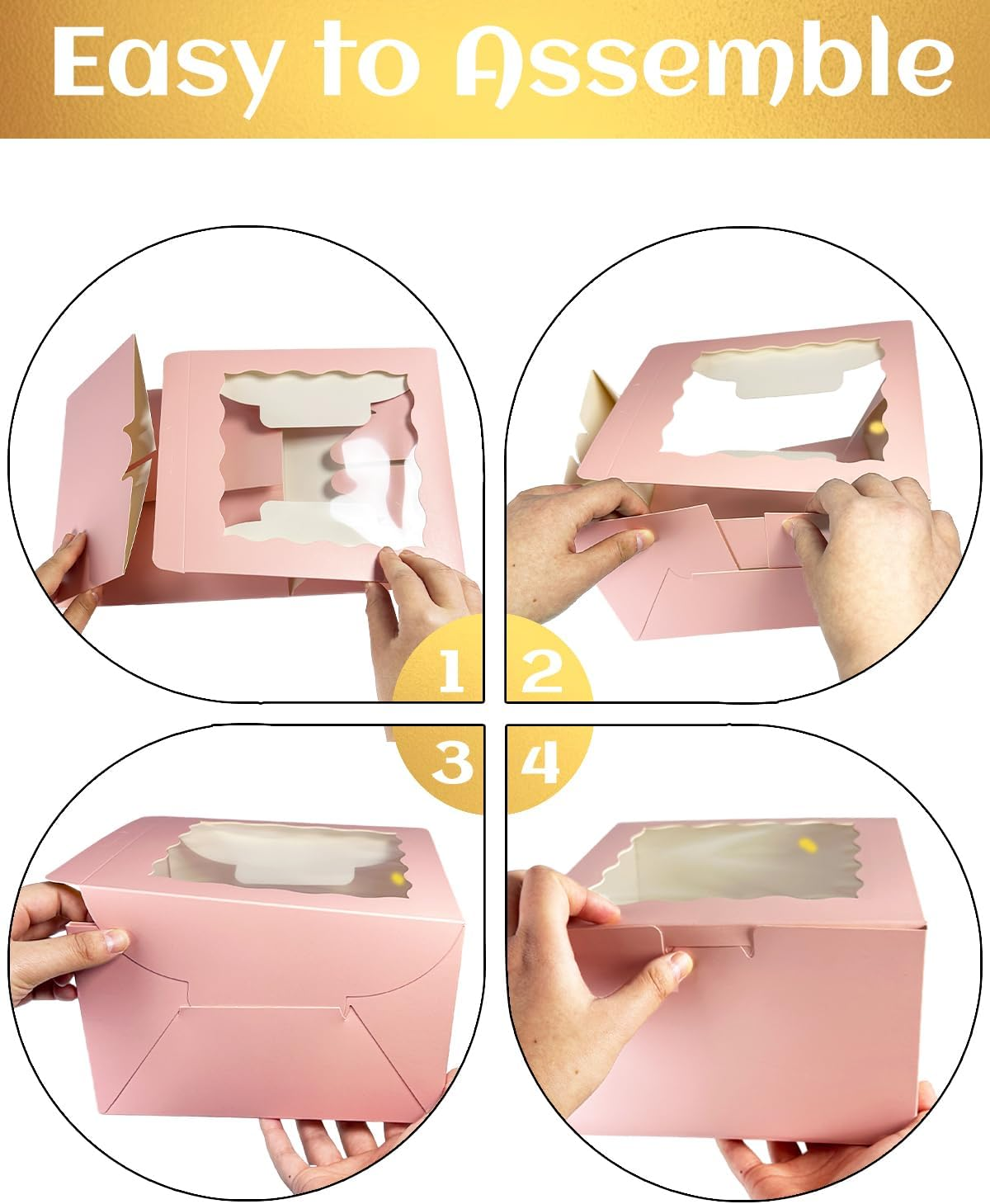 Easy to Assemble

1

2

3

4