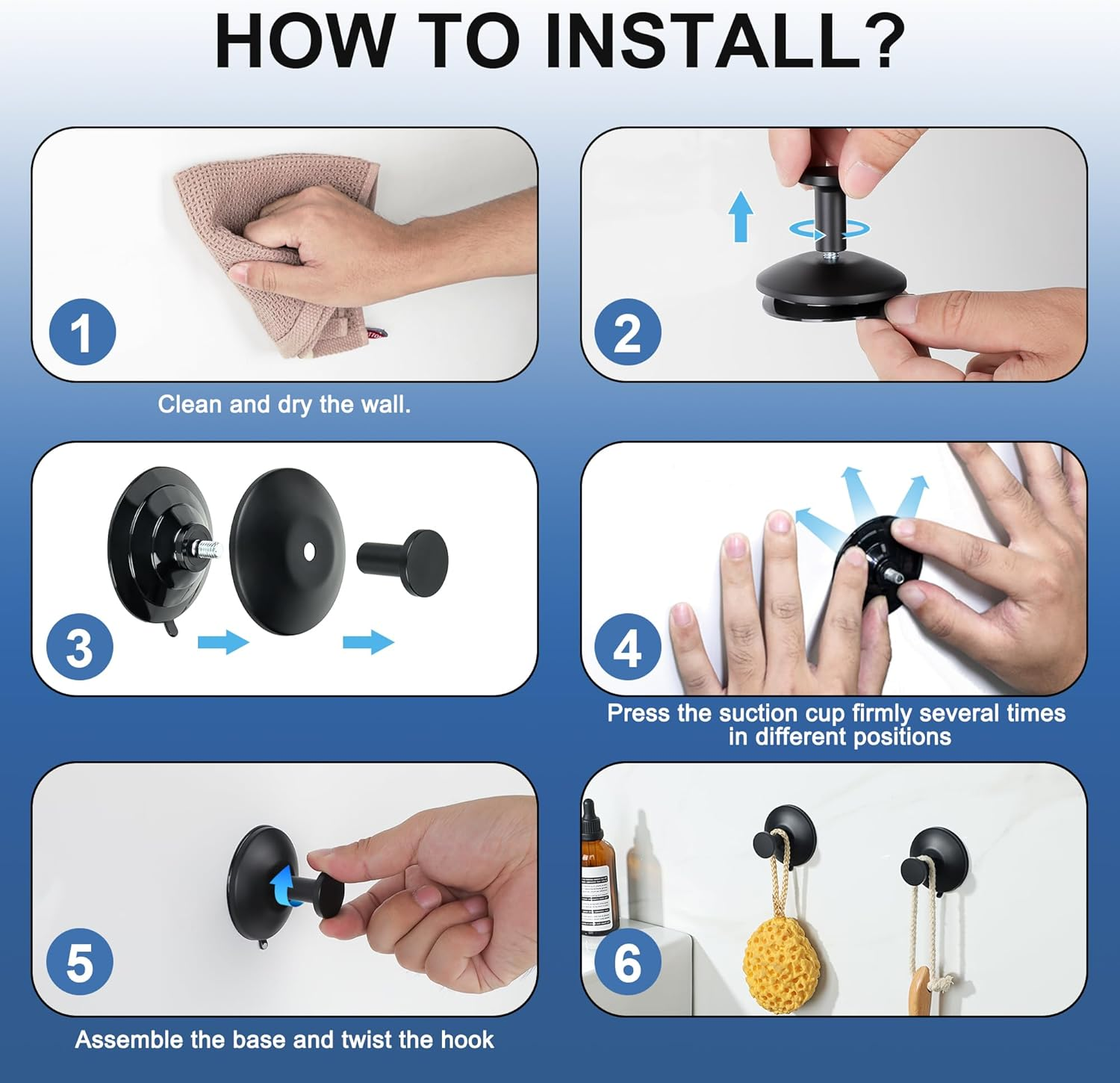 HOW TO INSTALL?

1

Clean and dry the wall.

2

3

4

Press the suction cup firmly several times in different positions

5

Assemble the base and twist the hook

6