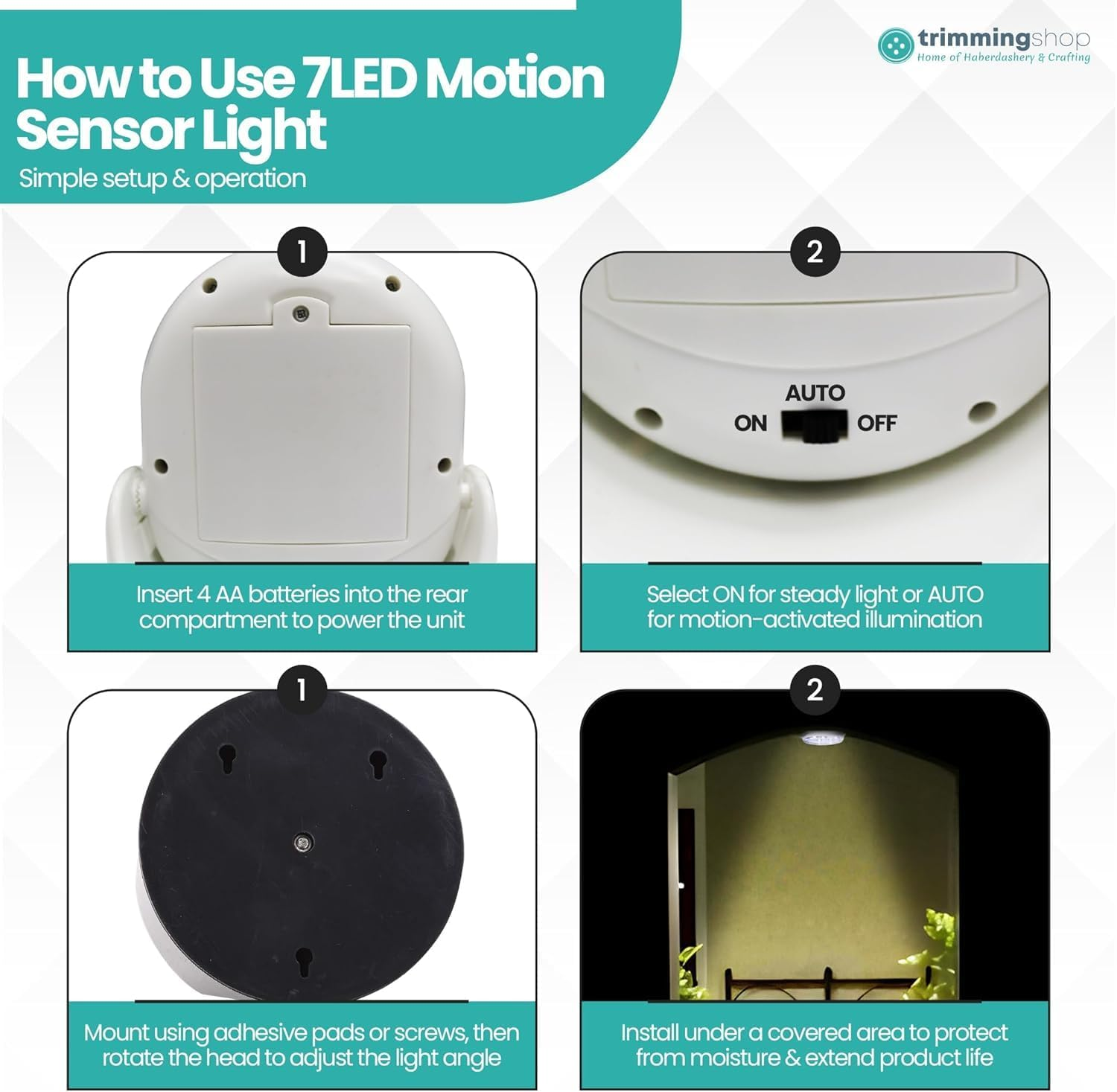 How to Use 7LED Motion Sensor Light
Simple setup & operation

trimmingshop
Home of Haberdashery & Crafting

1
Insert 4 AA batteries into the rear compartment to power the unit

2
AUTO
ON
OFF
Select ON for steady light or AUTO for motion-activated illumination

1
Mount using adhesive pads or screws, then rotate the head to adjust the light angle

2
Install under a covered area to protect from moisture & extend product life