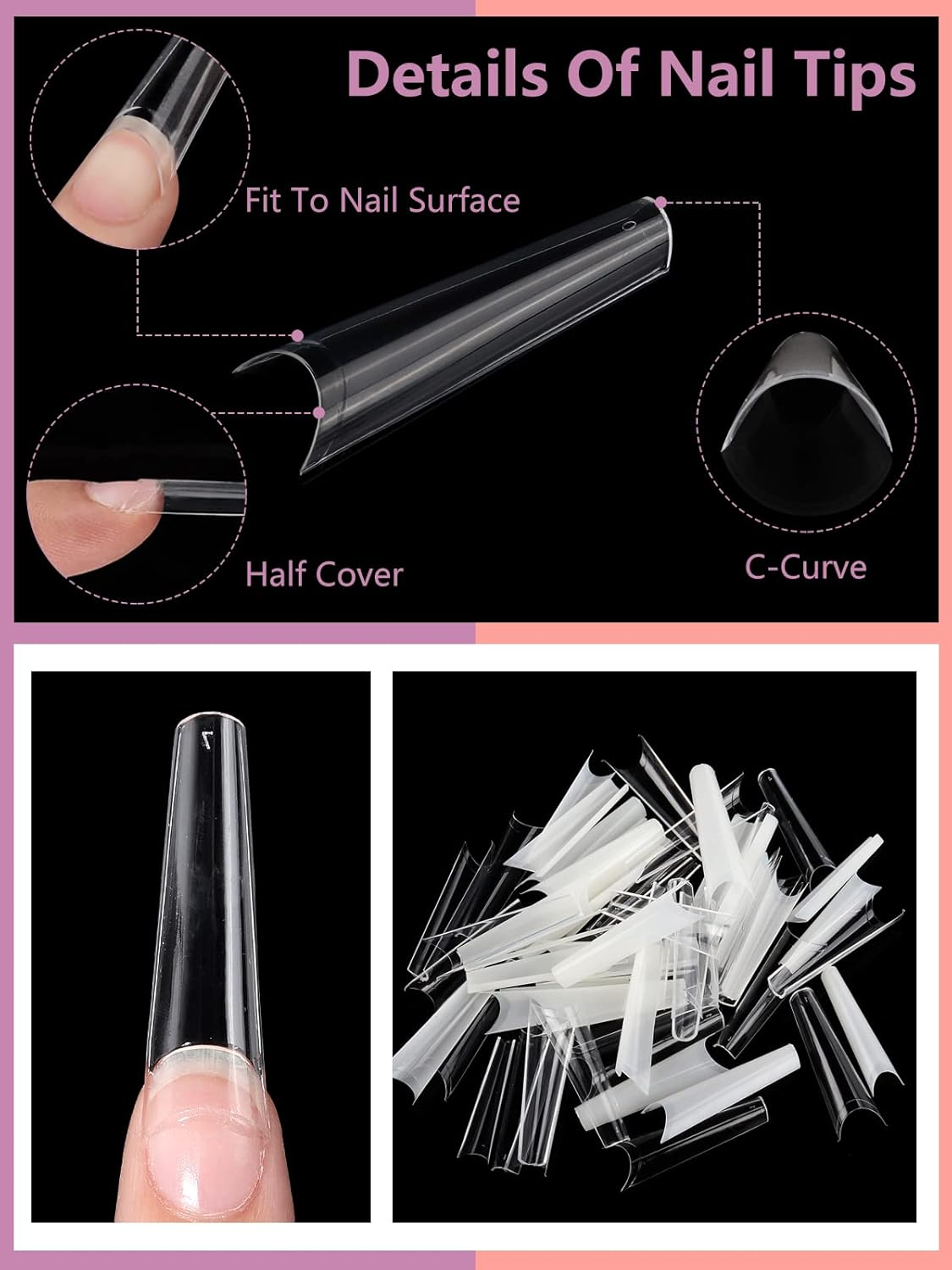 Details Of Nail Tips

Fit To Nail Surface

Half Cover

C-Curve