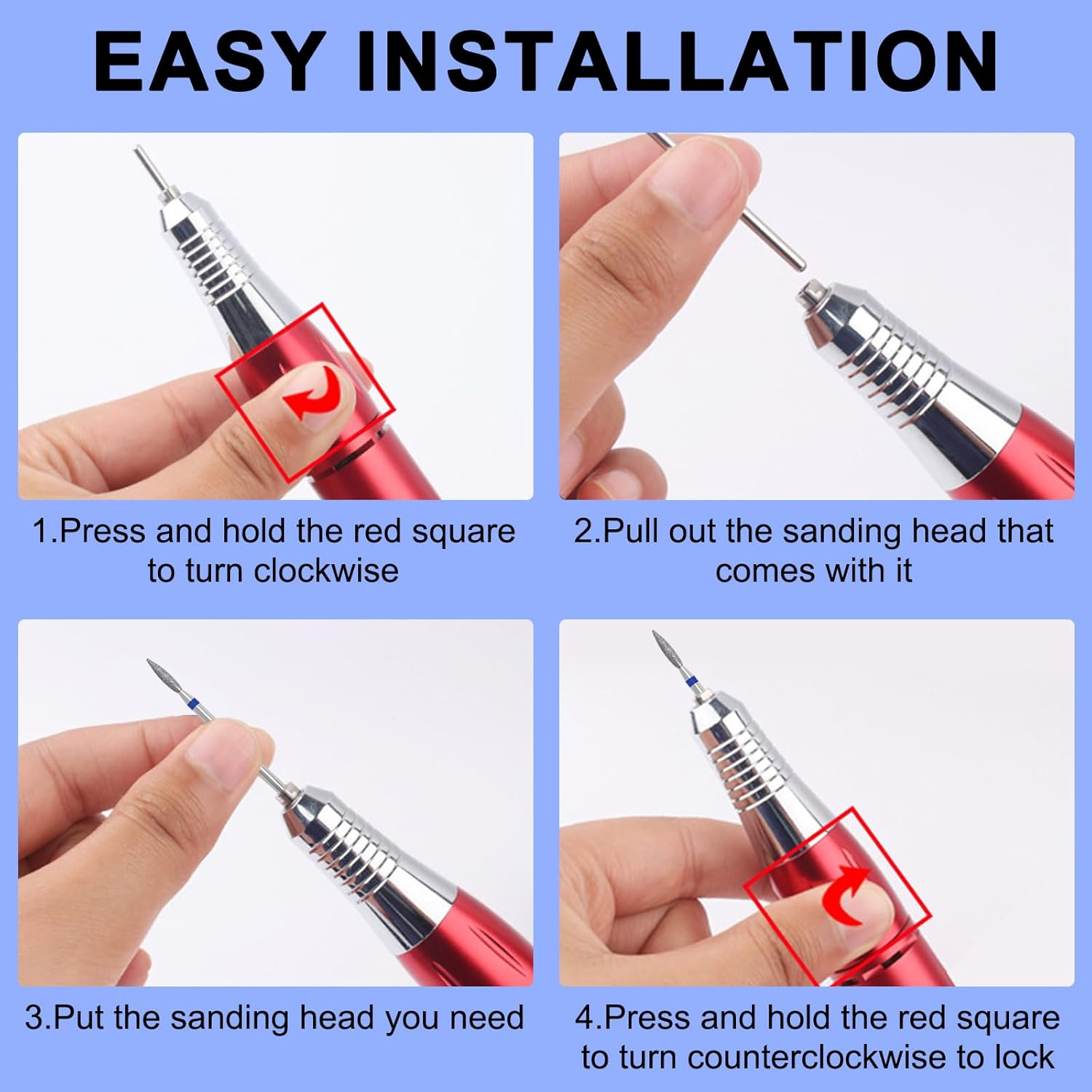 EASY INSTALLATION

1.Press and hold the red square to turn clockwise

2.Pull out the sanding head that comes with it

3.Put the sanding head you need

4.Press and hold the red square to turn counterclockwise to lock