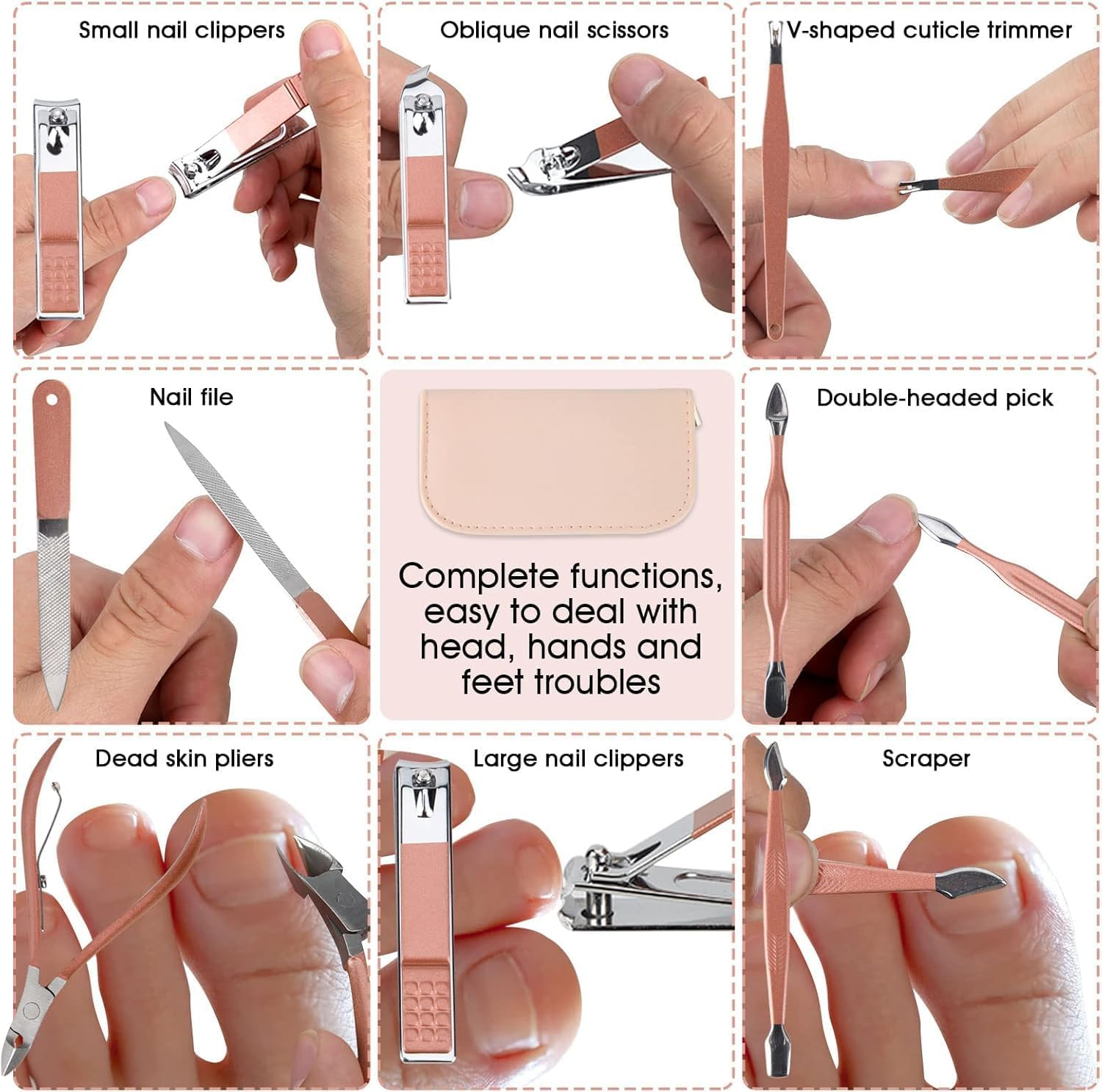 Small nail clippers

Oblique nail scissors

V-shaped cuticle trimmer

Nail file

Complete functions, easy to deal with head, hands and feet troubles

Double-headed pick

Dead skin pliers

Large nail clippers

Scraper