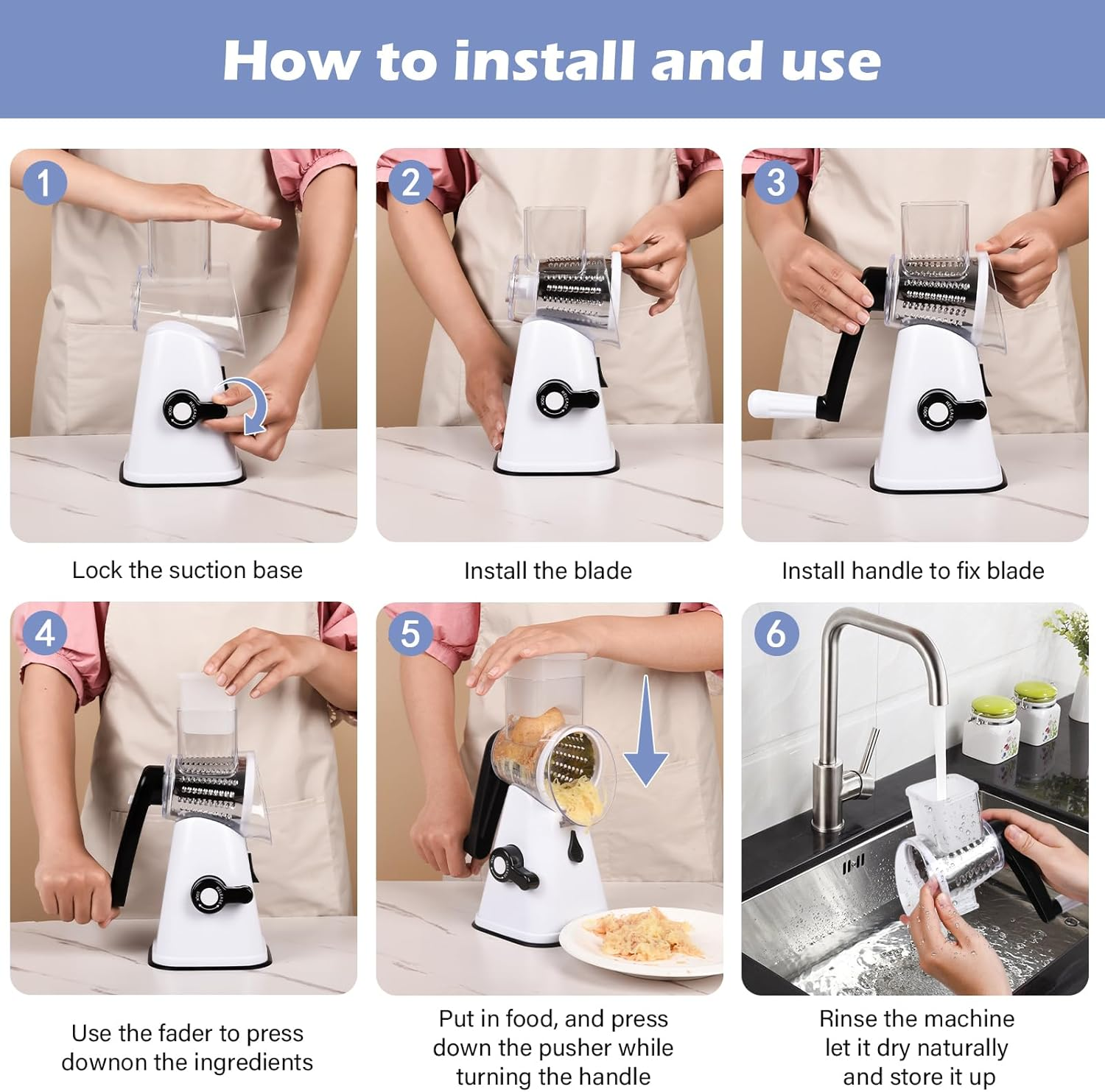 How to install and use

1

Lock the suction base

2

Install the blade

3

Install handle to fix blade

4

Use the fader to press downon the ingredients

5

Put in food, and press down the pusher while turning the handle

6

Rinse the machine let it dry naturally and store it up