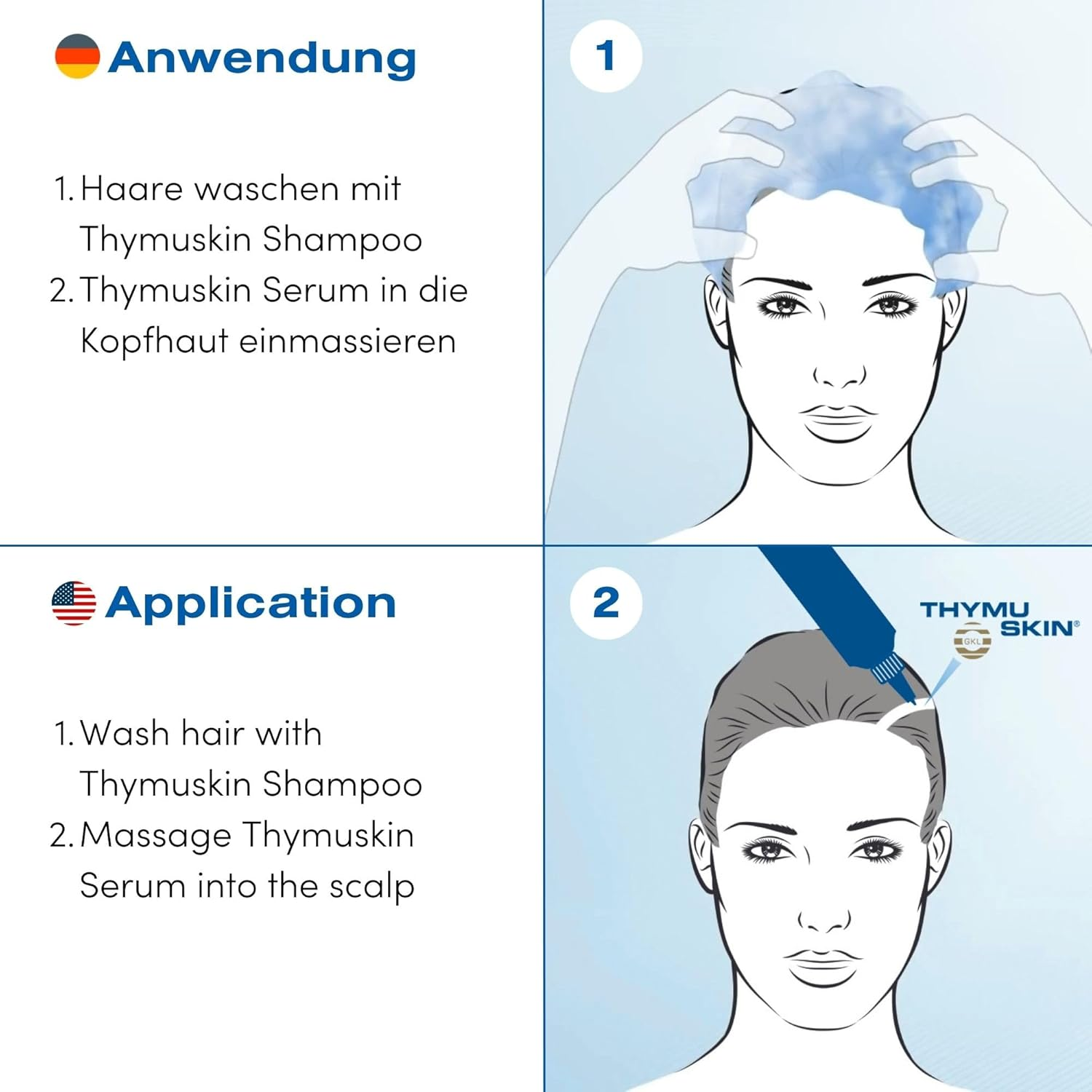 Anwendung

1. Haare waschen mit Thymuskin Shampoo
2. Thymuskin Serum in die Kopfhaut einmassieren

1

Application

1. Wash hair with Thymuskin Shampoo
2. Massage Thymuskin Serum into the scalp

2

THYMU SKIN®
GKL