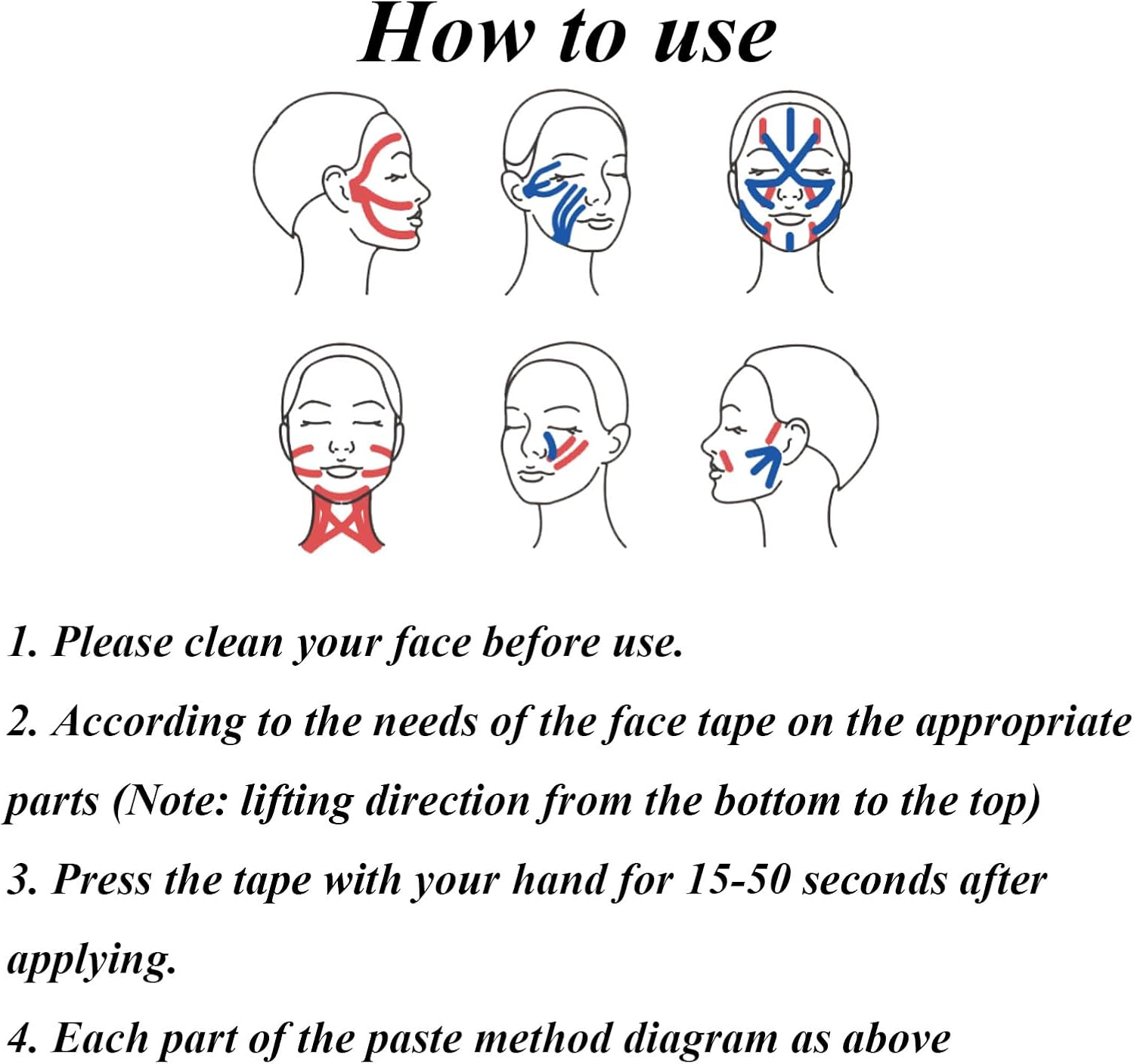 How to use

1. Please clean your face before use.

2. According to the needs of the face tape on the appropriate parts (Note: lifting direction from the bottom to the top)

3. Press the tape with your hand for 15-50 seconds after applying.

4. Each part of the paste method diagram as above