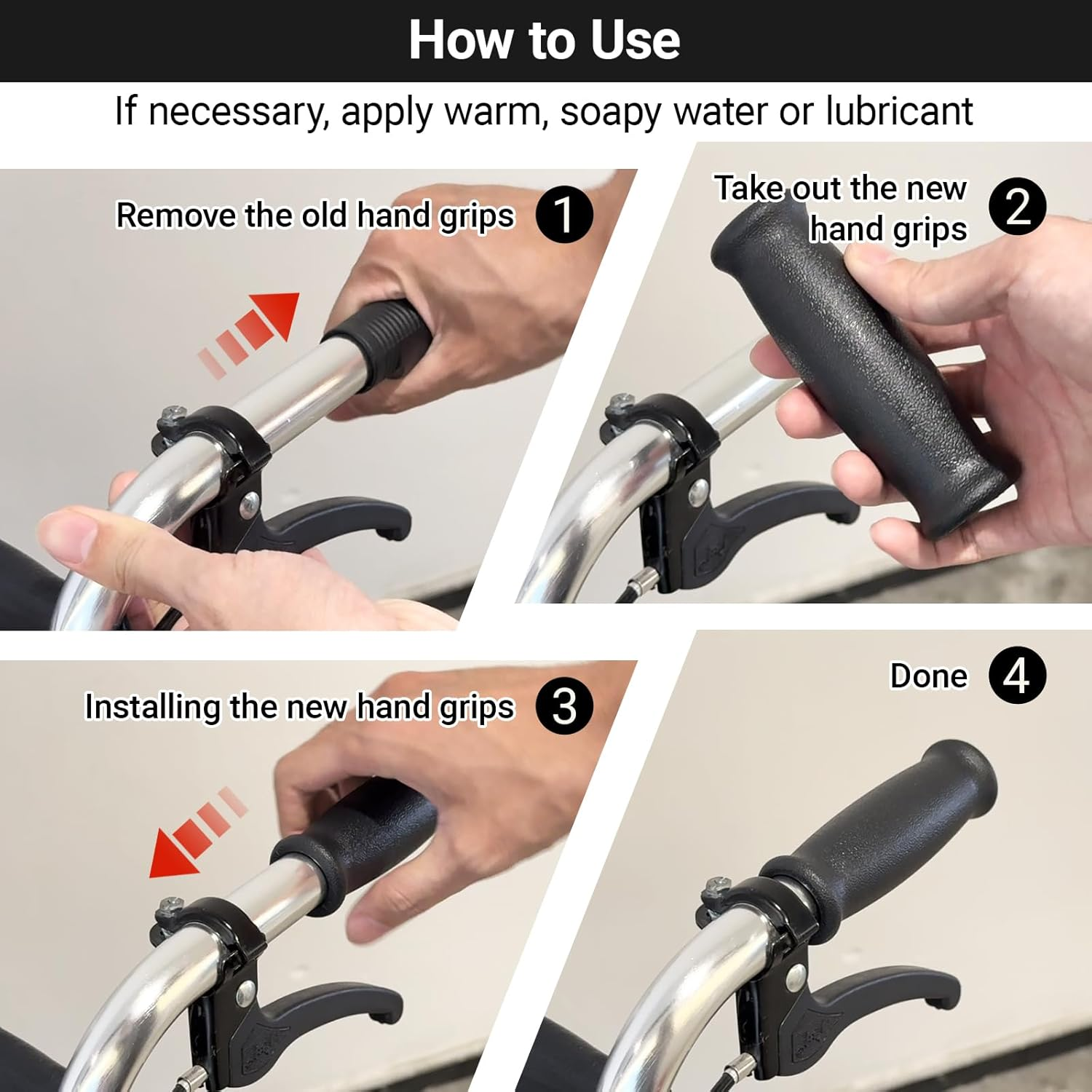 How to Use

If necessary, apply warm, soapy water or lubricant

Remove the old hand grips 1

Take out the new hand grips 2

Installing the new hand grips 3

Done 4