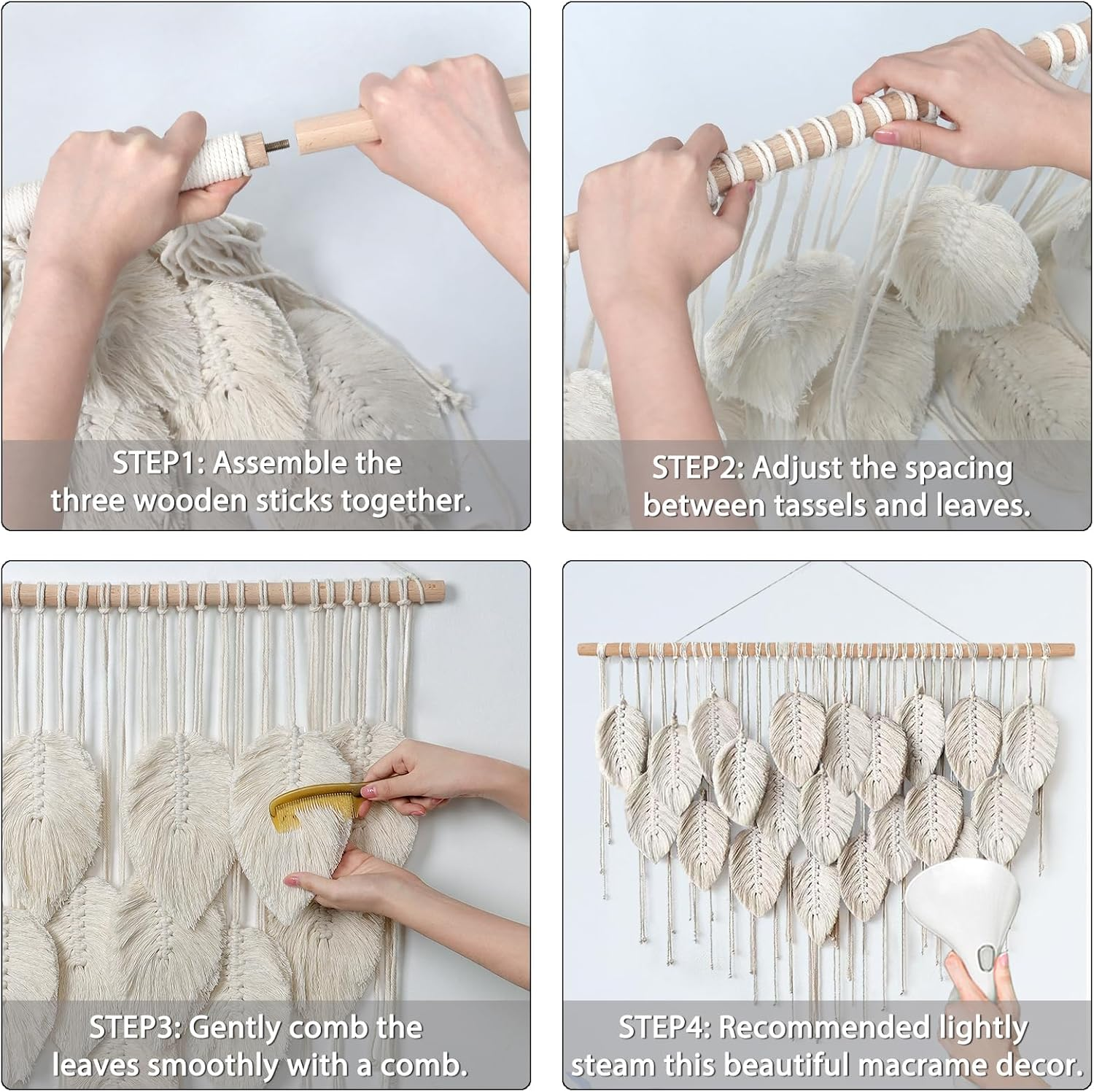 STEP1: Assemble the three wooden sticks together.

STEP2: Adjust the spacing between tassels and leaves.

STEP3: Gently comb the leaves smoothly with a comb.

STEP4: Recommended lightly steam this beautiful macrame decor.