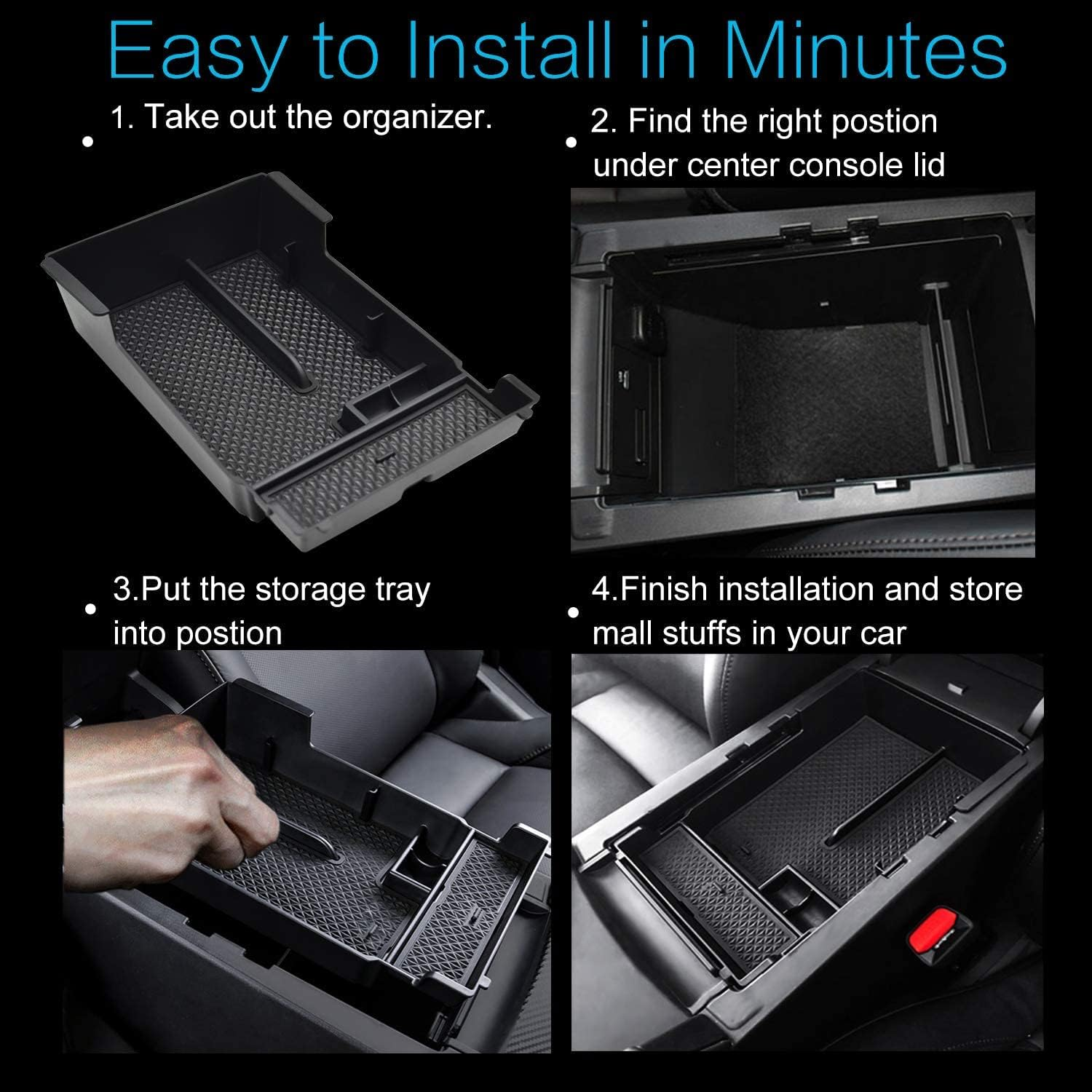 Easy to Install in Minutes

1. Take out the organizer.

2. Find the right postion under center console lid

3.Put the storage tray into postion

4.Finish installation and store mall stuffs in your car