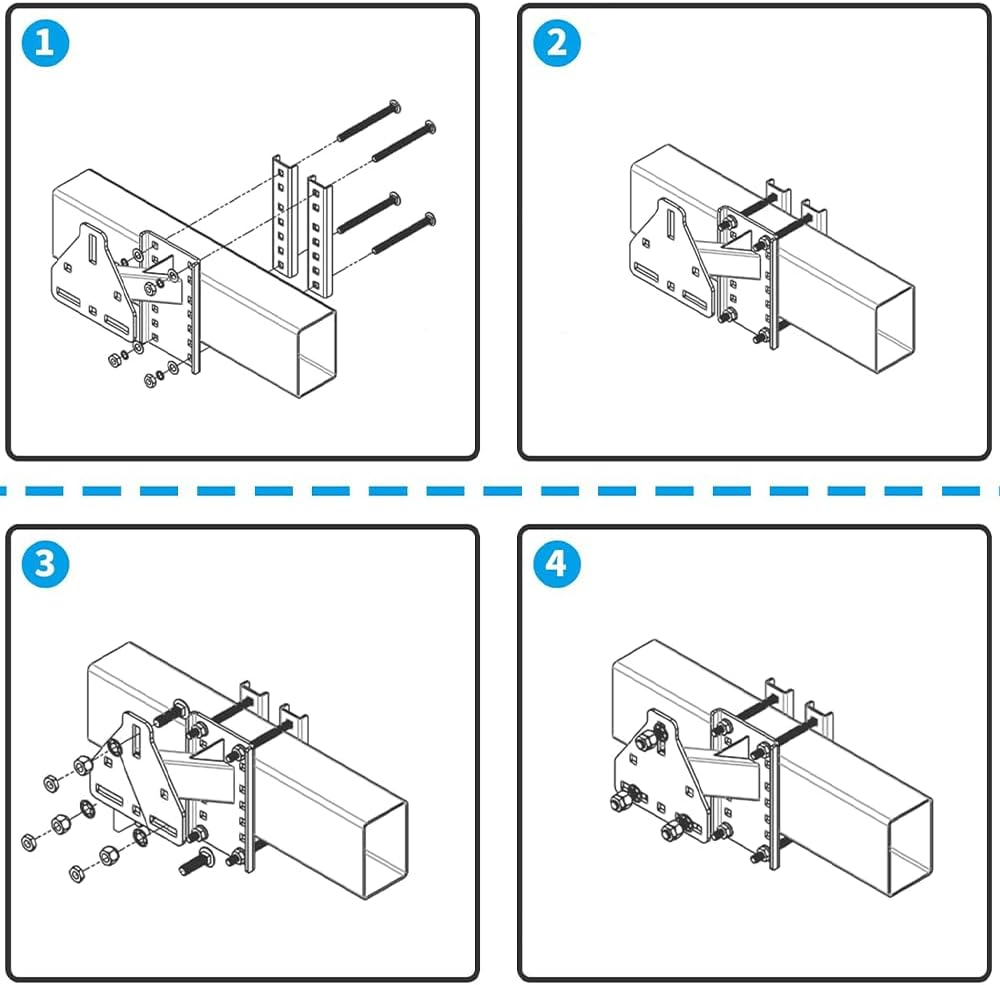 1

2

3

4