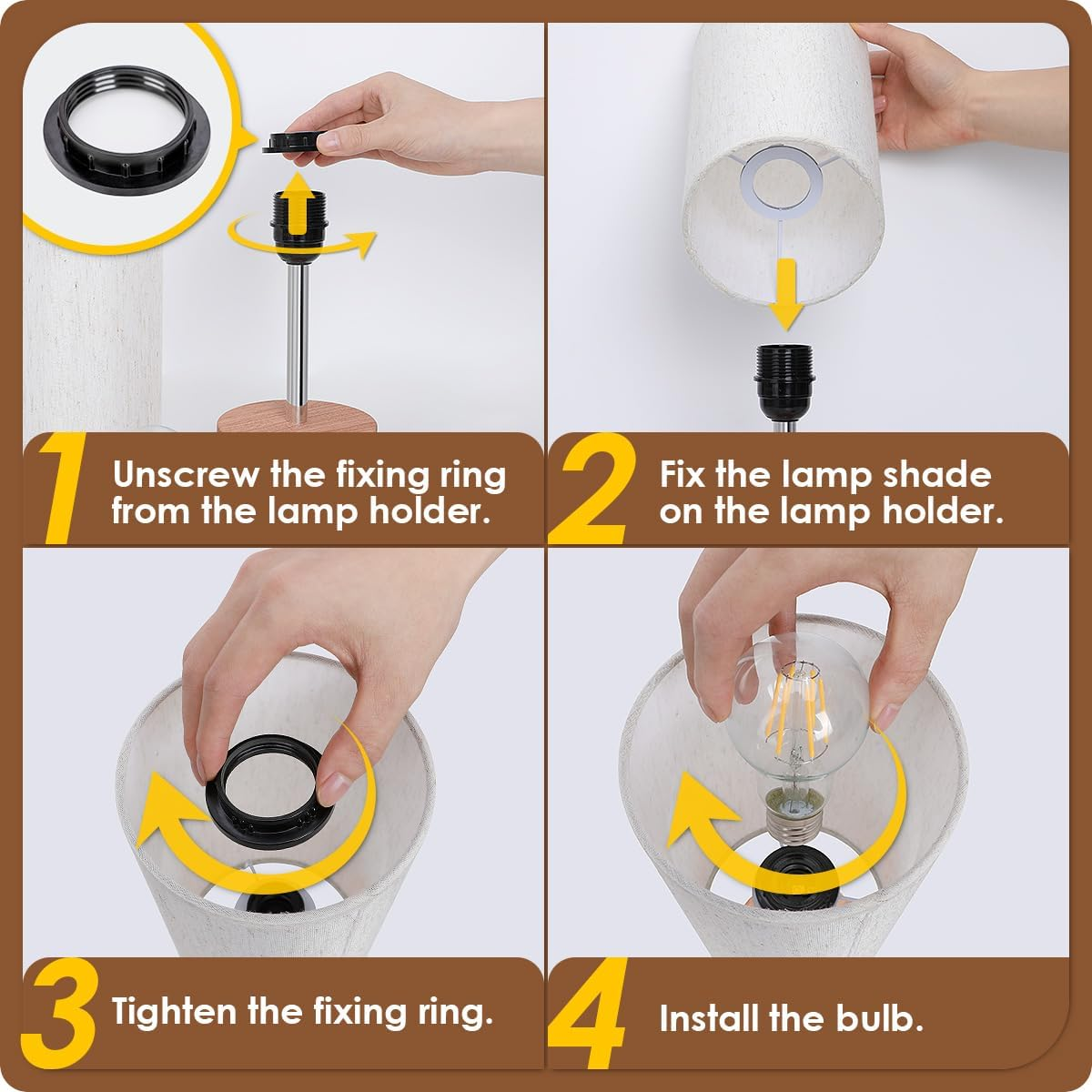 1 Unscrew the fixing ring from the lamp holder.

2 Fix the lamp shade on the lamp holder.

3 Tighten the fixing ring.

4 Install the bulb.