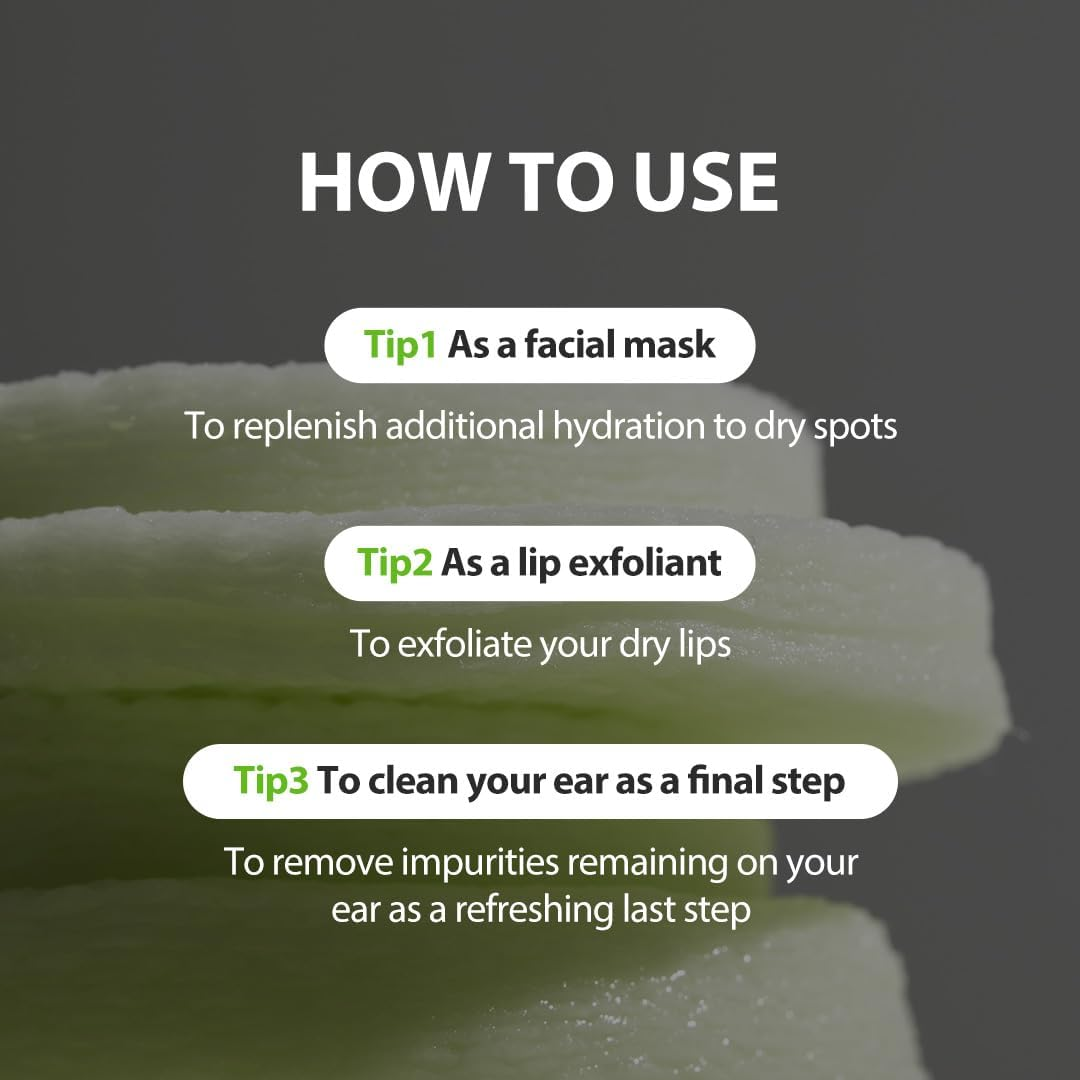 HOW TO USE

Tip1 As a facial mask

To replenish additional hydration to dry spots

Tip2 As a lip exfoliant

To exfoliate your dry lips

Tip3 To clean your ear as a final step

To remove impurities remaining on your ear as a refreshing last step