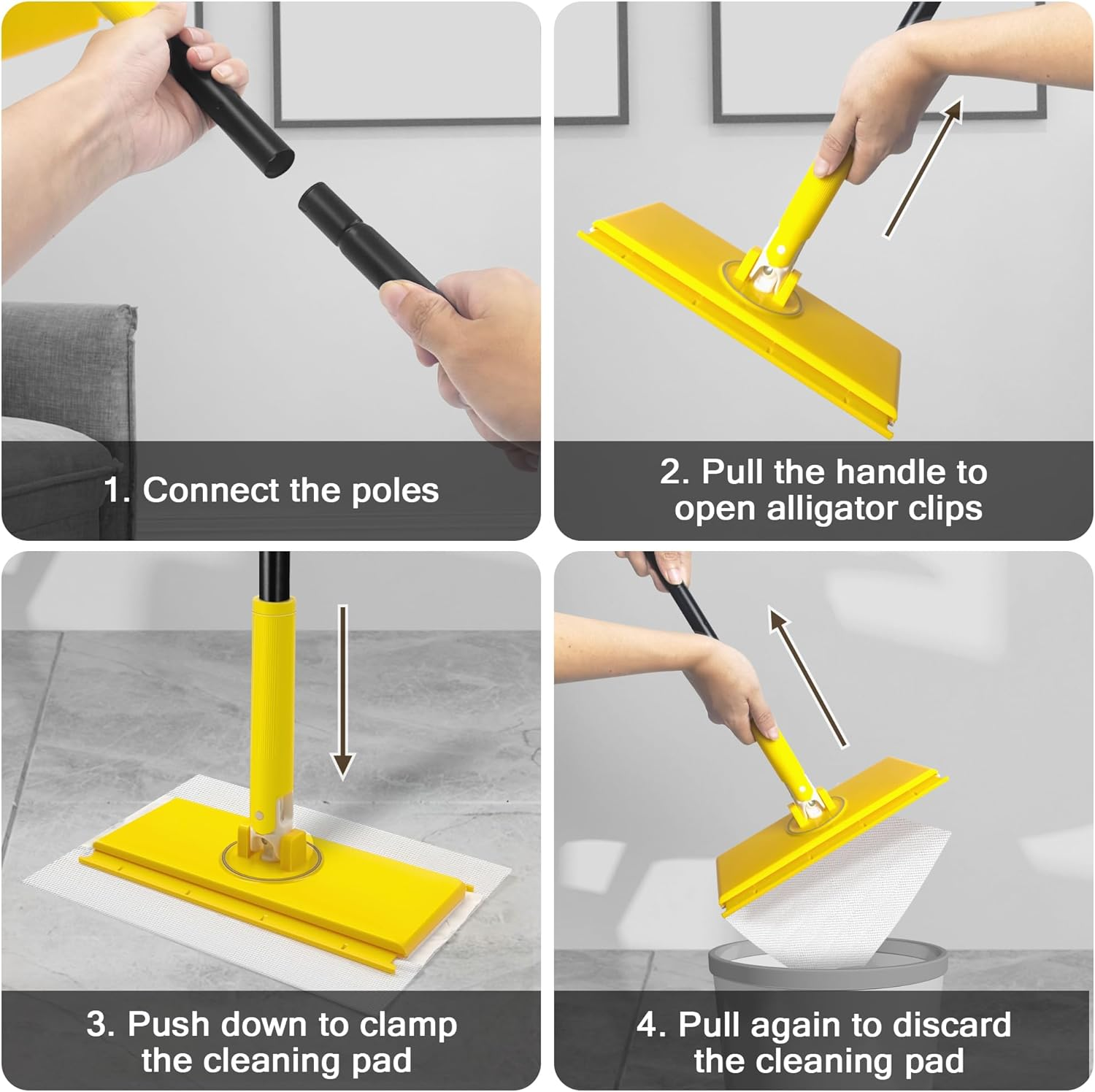 1. Connect the poles

2. Pull the handle to open alligator clips

3. Push down to clamp the cleaning pad

4. Pull again to discard the cleaning pad