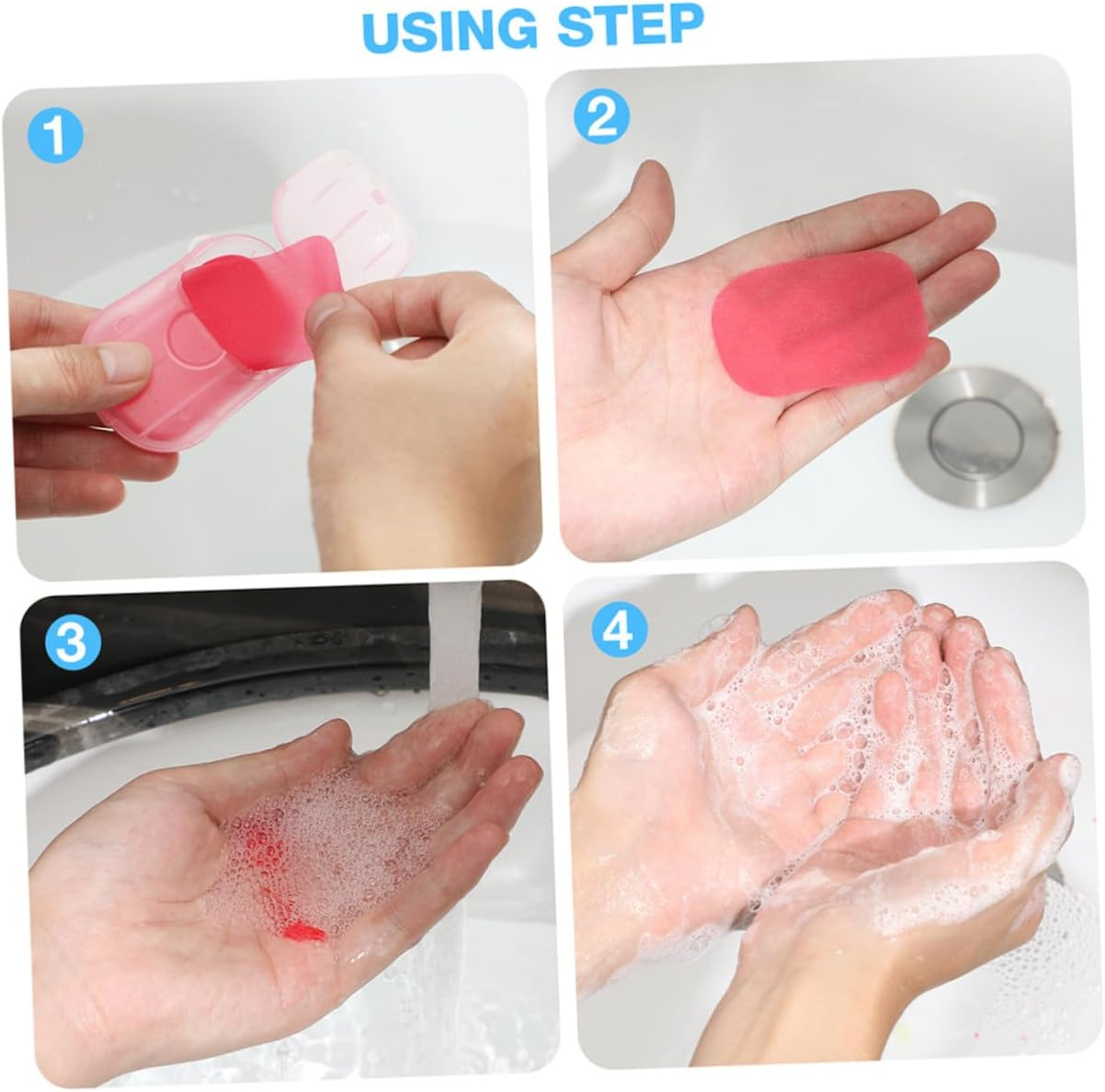 USING STEP

1

2

3

4