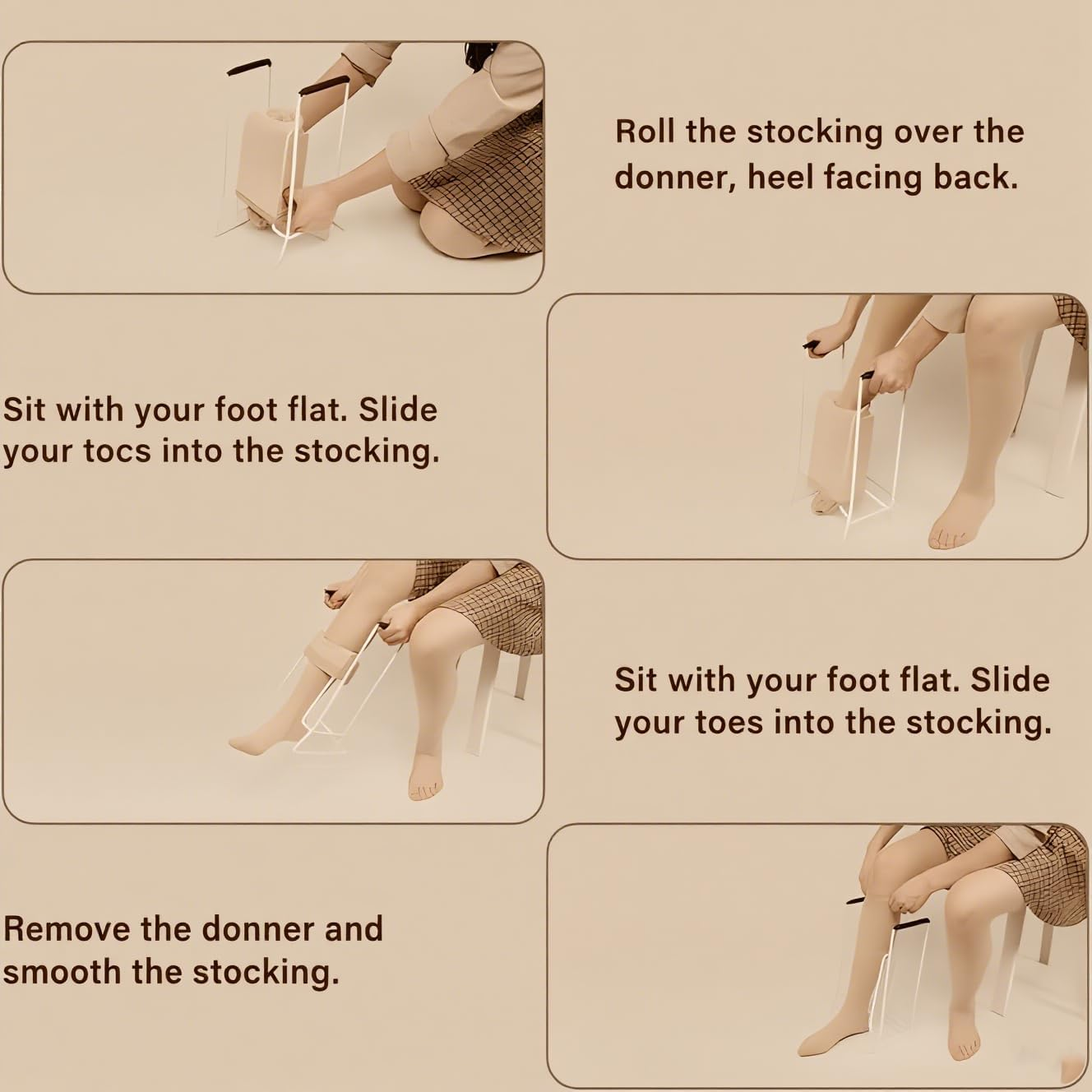 Roll the stocking over the donner, heel facing back.

Sit with your foot flat. Slide your tocs into the stocking.

Sit with your foot flat. Slide your toes into the stocking.

Remove the donner and smooth the stocking.