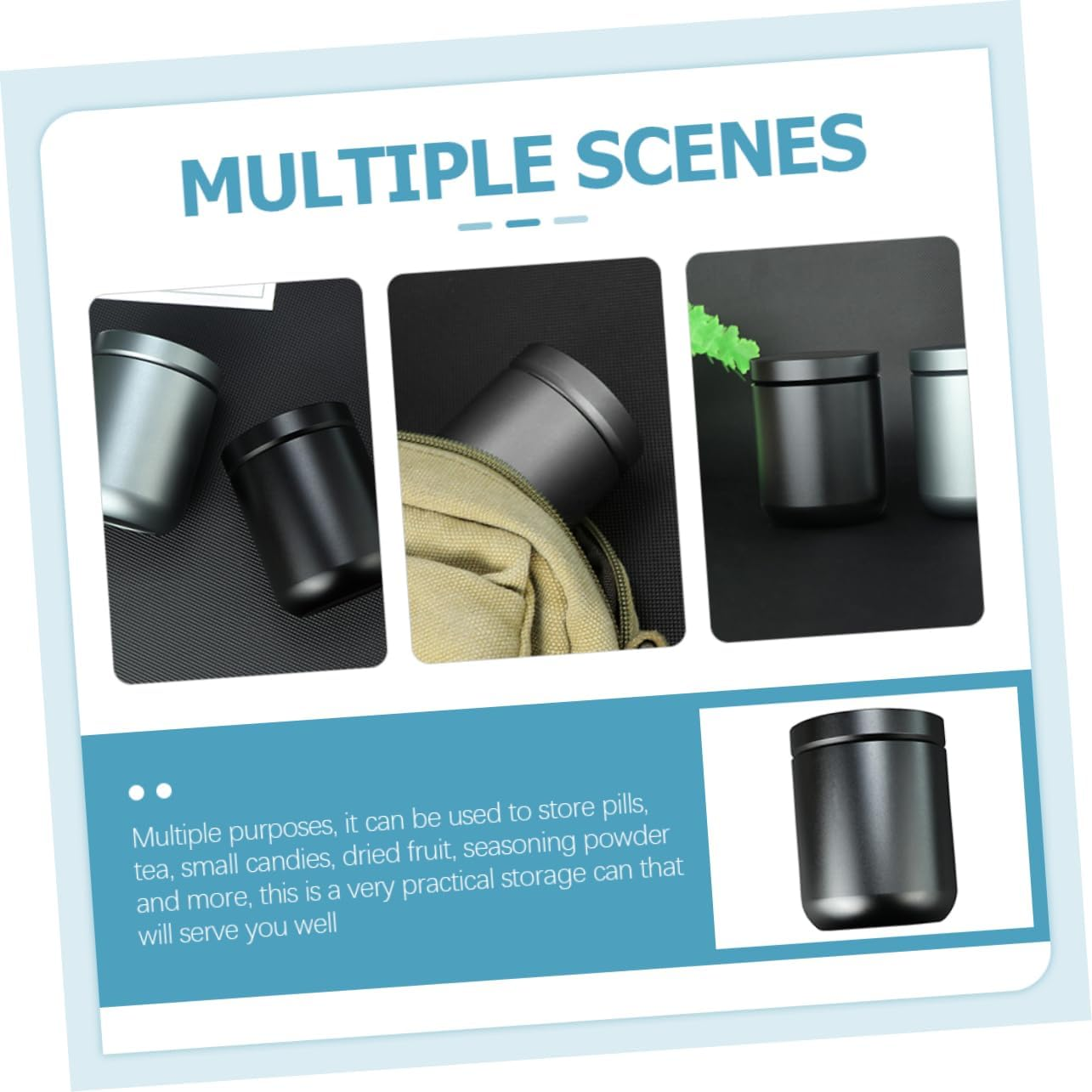 MULTIPLE SCENES

Multiple purposes, it can be used to store pills, tea, small candies, dried fruit, seasoning powder and more, this is a very practical storage can that will serve you well