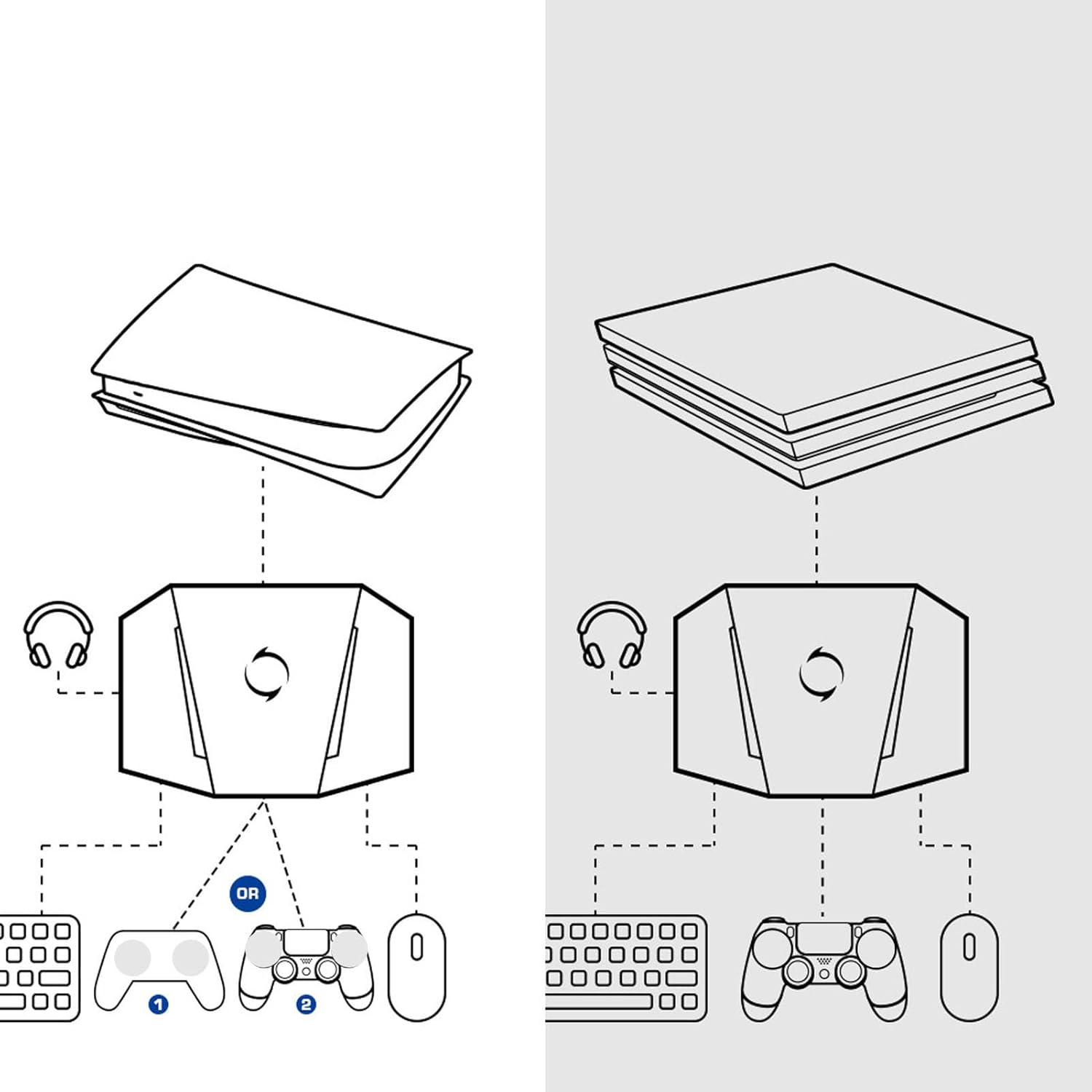 OR
1
2