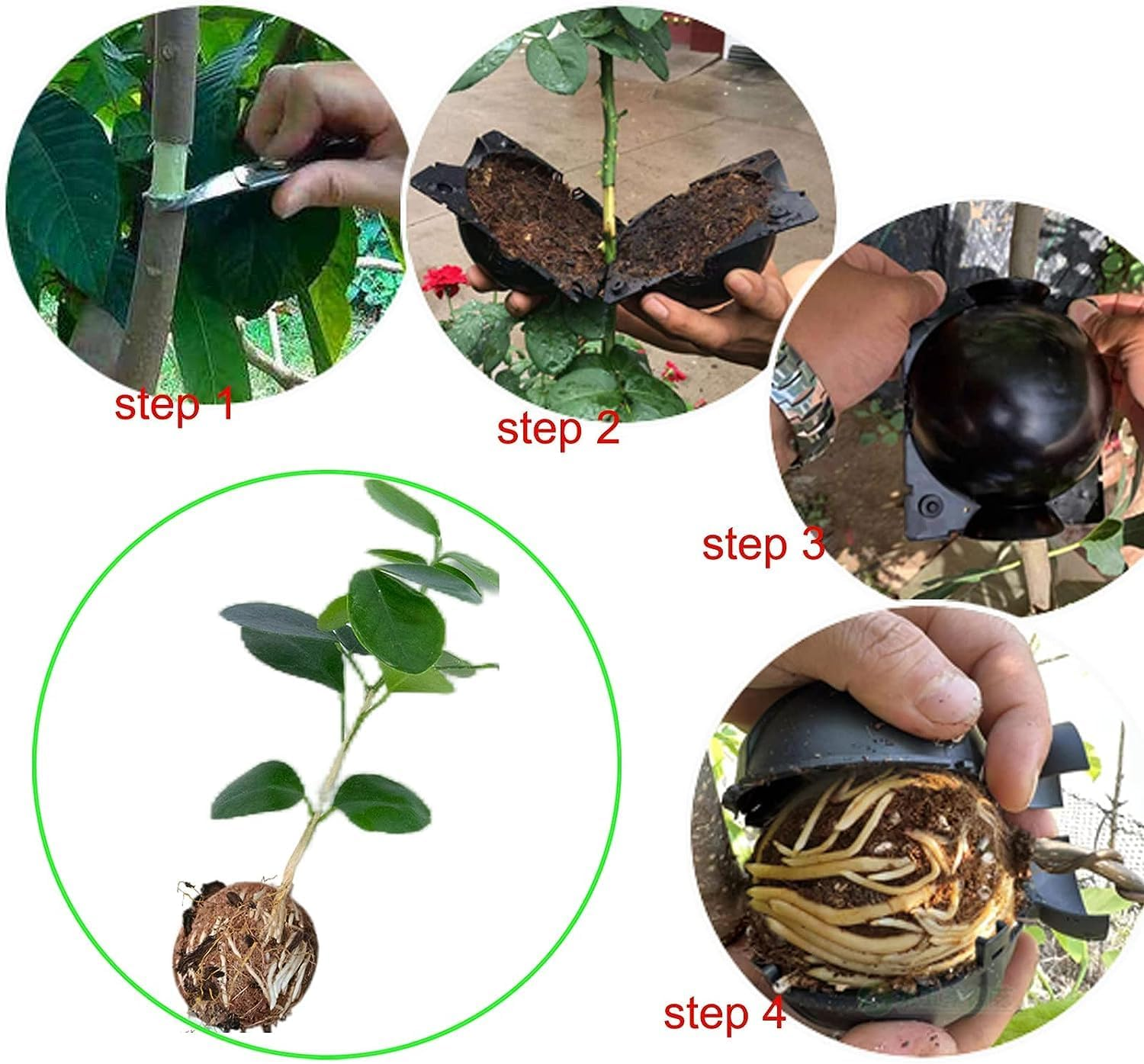 step 1

step 2

step 3

step 4