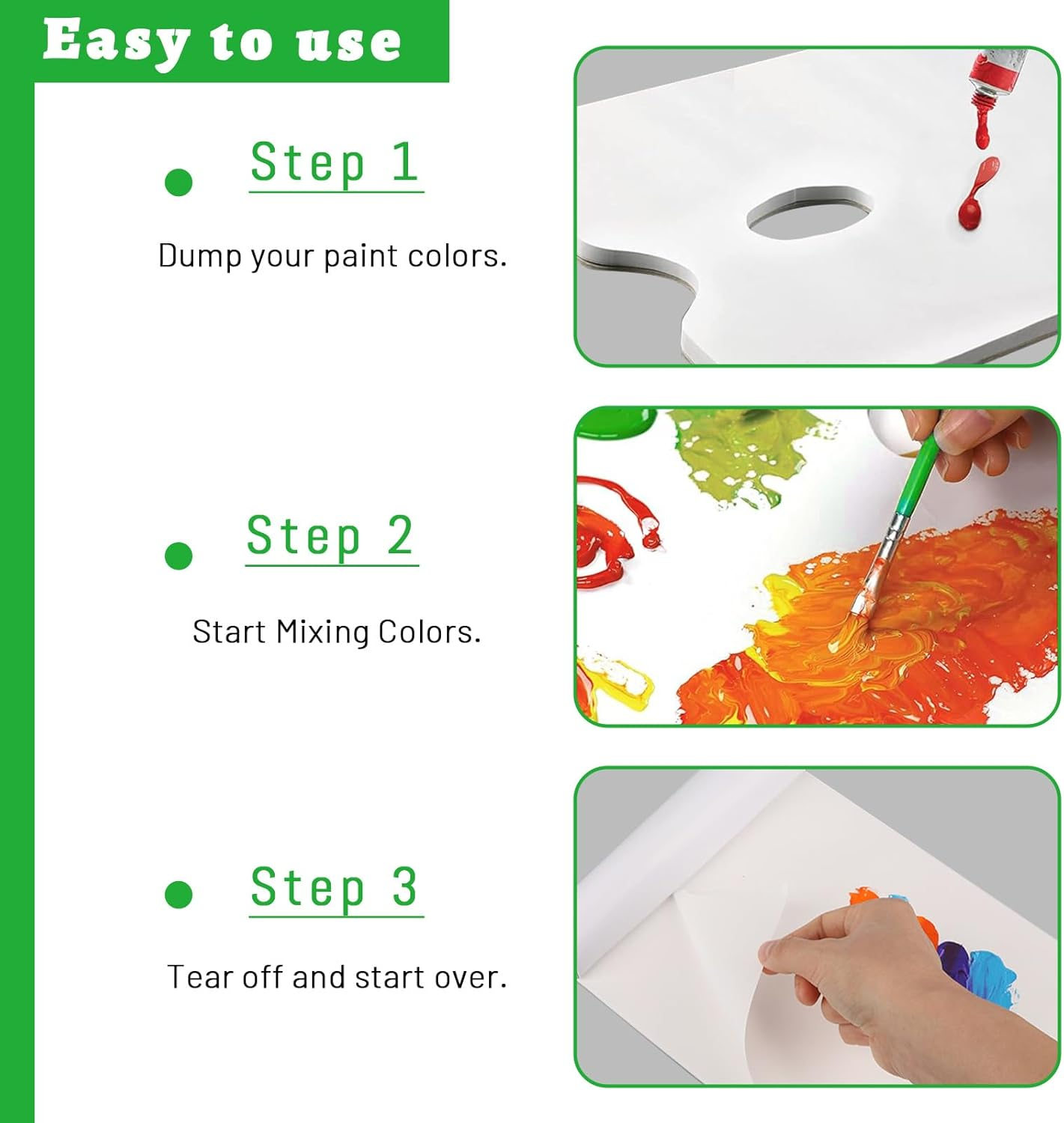 Easy to use

Step 1

Dump your paint colors.

Step 2

Start Mixing Colors.

Step 3

Tear off and start over.