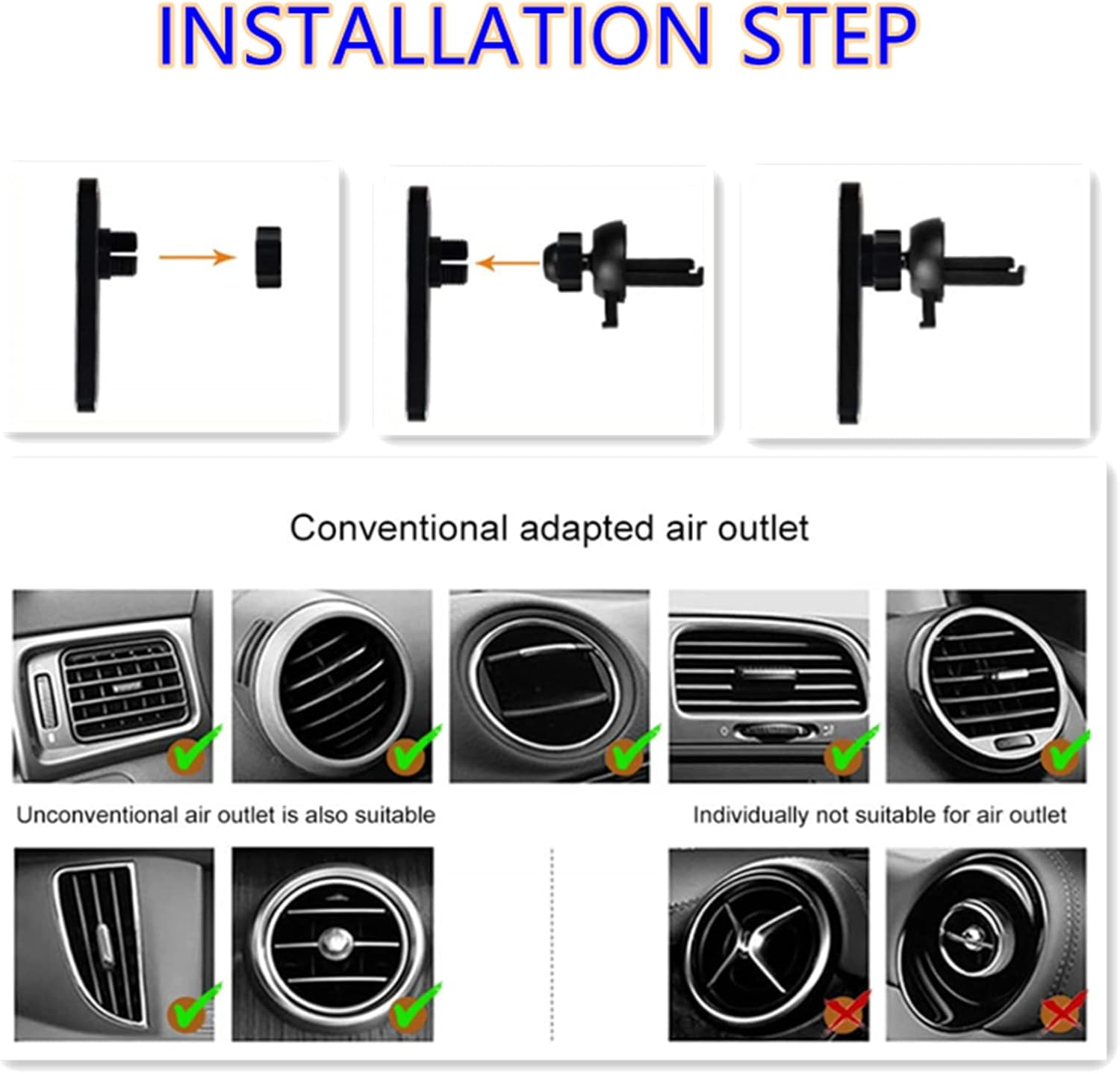 INSTALLATION STEP

Conventional adapted air outlet

Unconventional air outlet is also suitable

Individually not suitable for air outlet