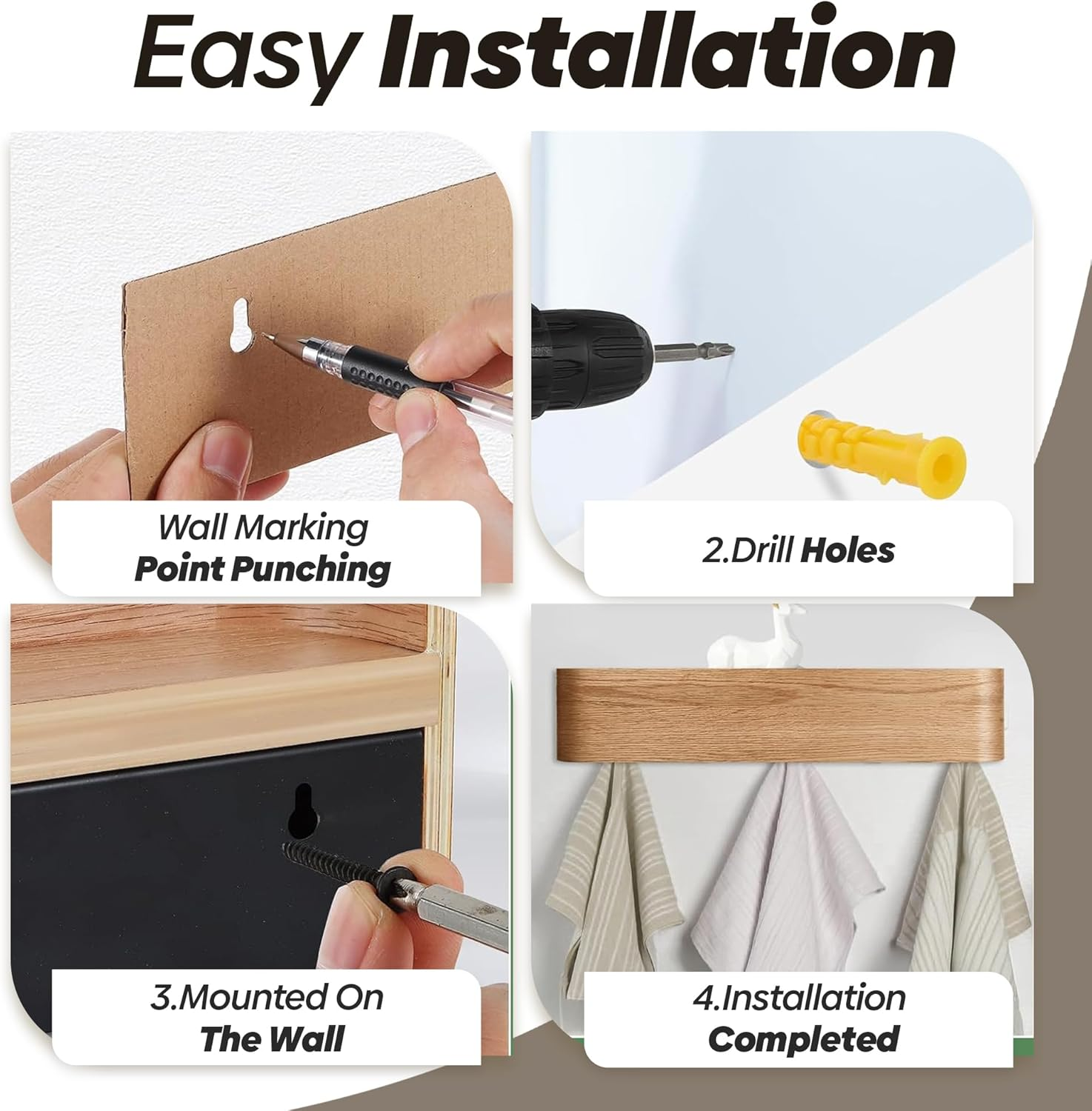 Easy Installation

Wall Marking
Point Punching

2.Drill Holes

3.Mounted On
The Wall

4.Installation
Completed