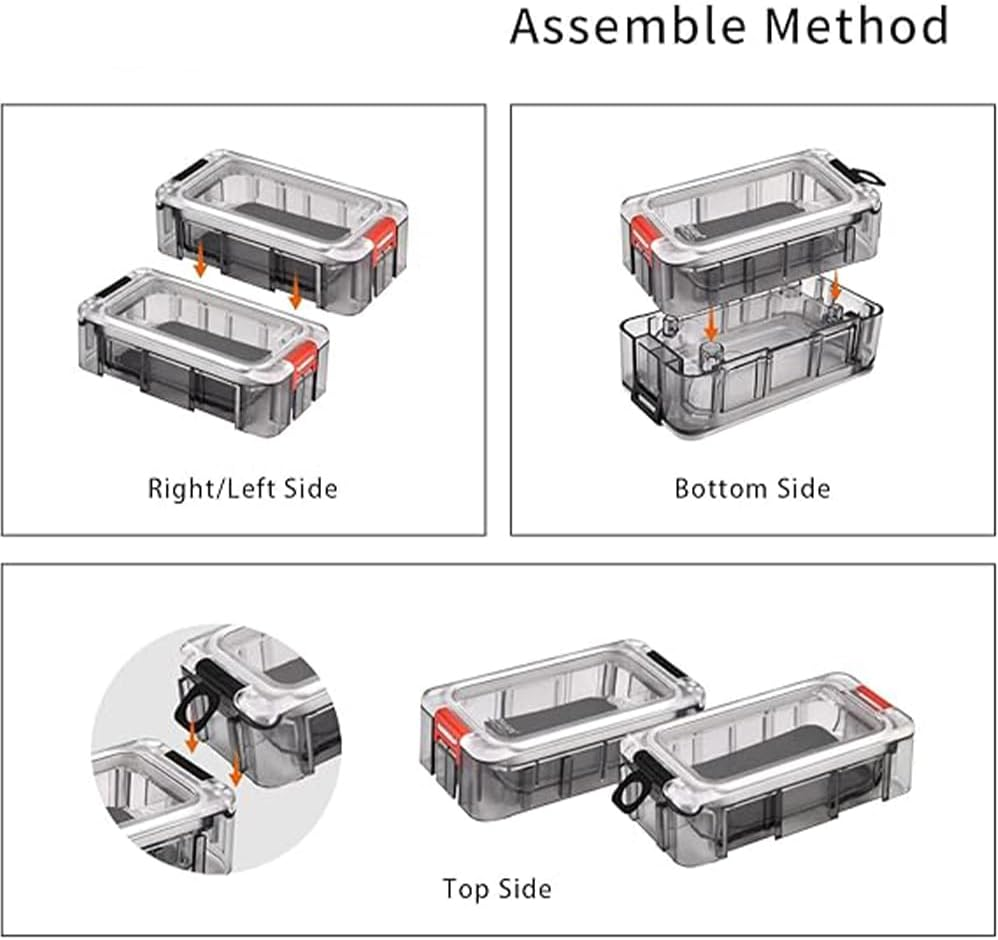 Assemble Method

Right/Left Side

Bottom Side

Top Side