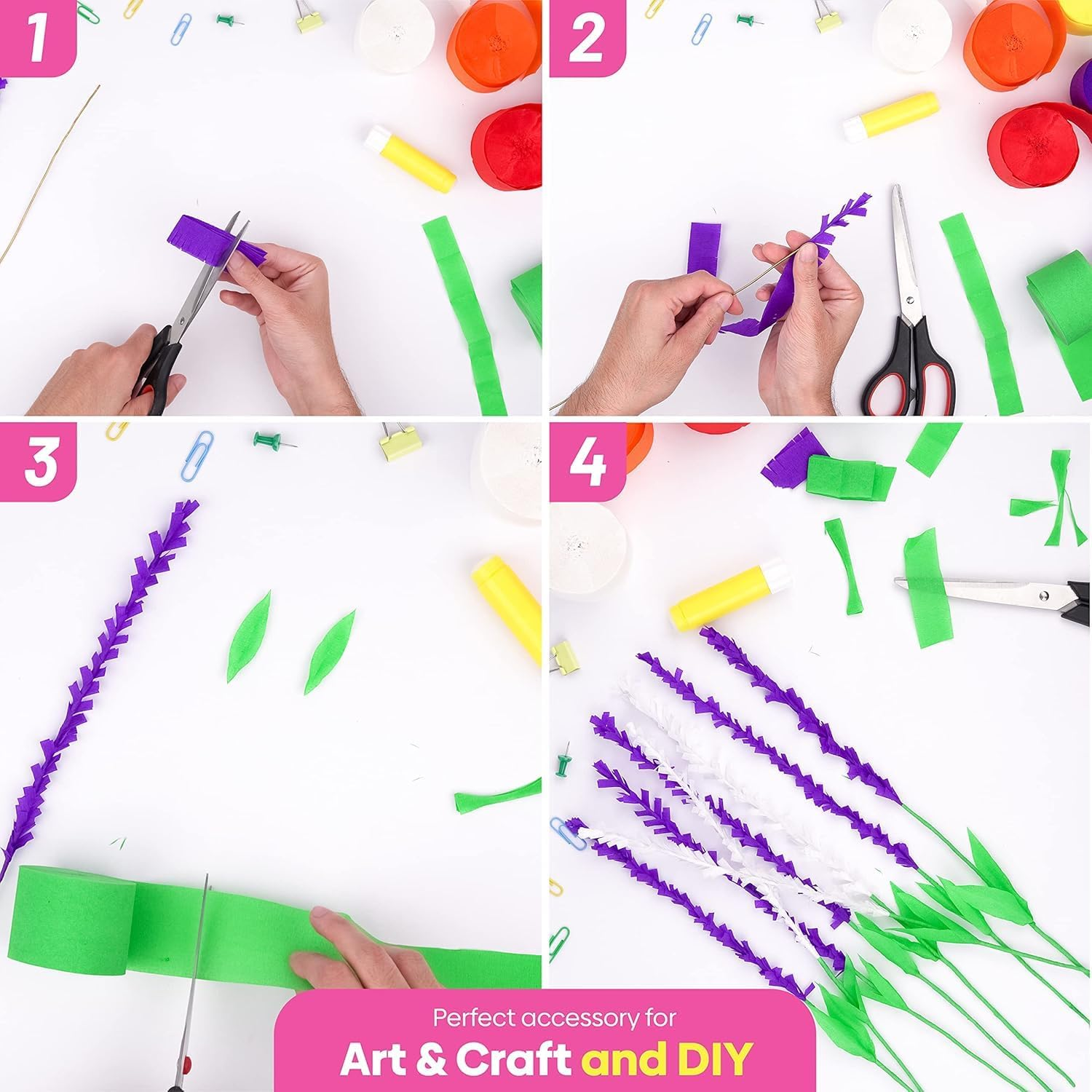 1

2

3

4

Perfect accessory for

Art & Craft and DIY