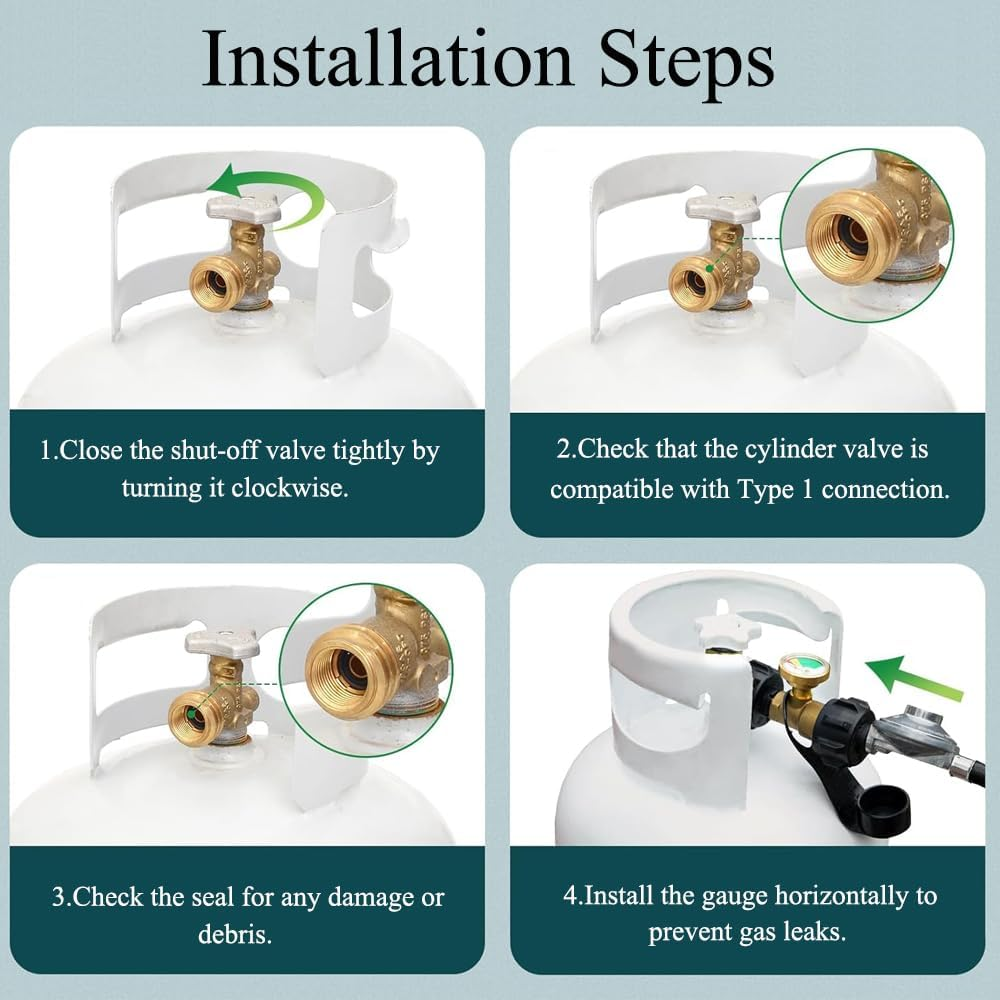 Installation Steps

1.Close the shut-off valve tightly by turning it clockwise.

2.Check that the cylinder valve is compatible with Type 1 connection.

3.Check the seal for any damage or debris.

4.Install the gauge horizontally to prevent gas leaks.