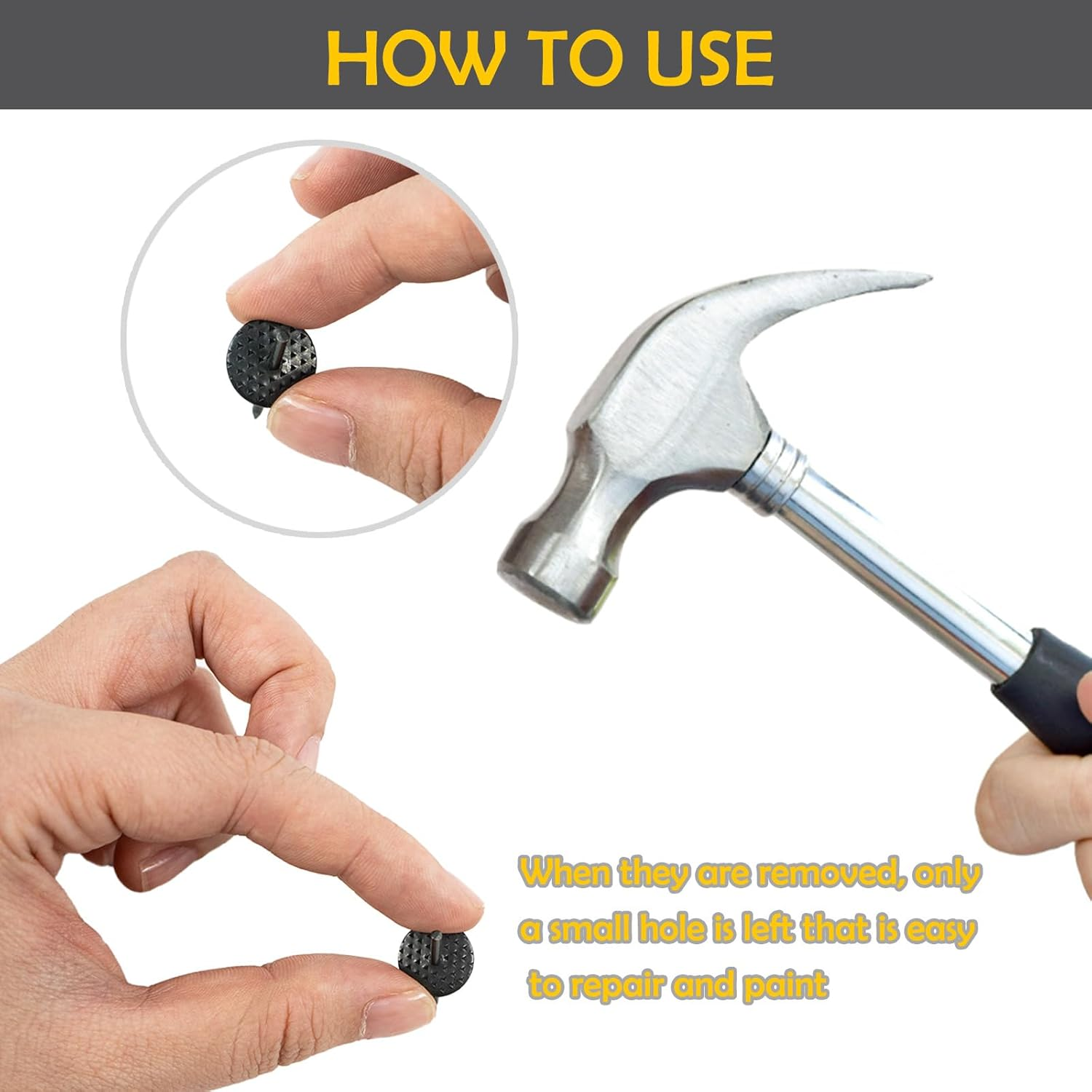 HOW TO USE

When they are removed, only a small hole is left that is easy to repair and paint