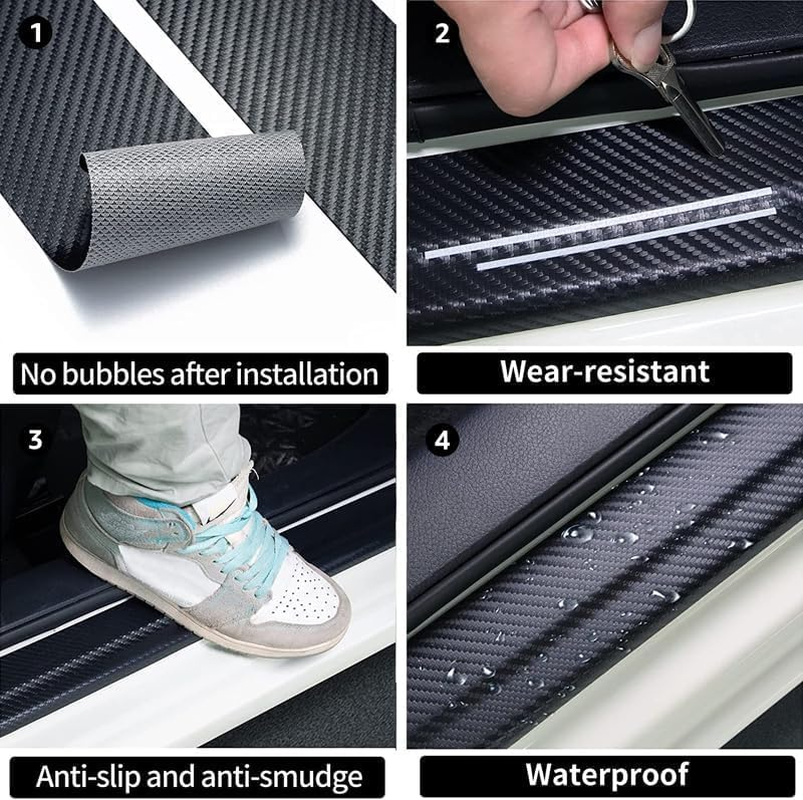 1

No bubbles after installation

2

Wear-resistant

3

Anti-slip and anti-smudge

4

Waterproof