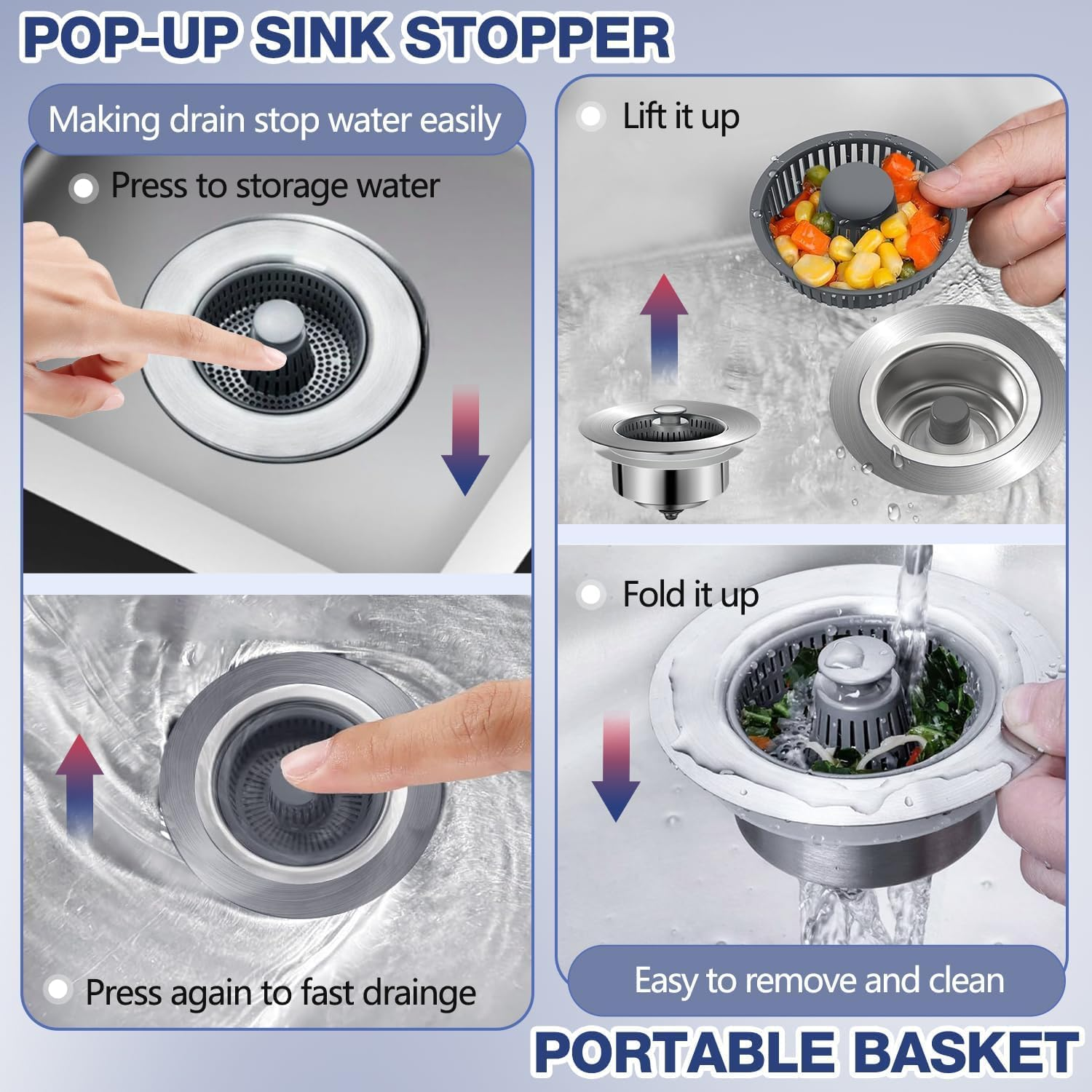 POP-UP SINK STOPPER

Making drain stop water easily

Press to storage water

Press again to fast drainge

Lift it up

Fold it up

Easy to remove and clean

PORTABLE BASKET