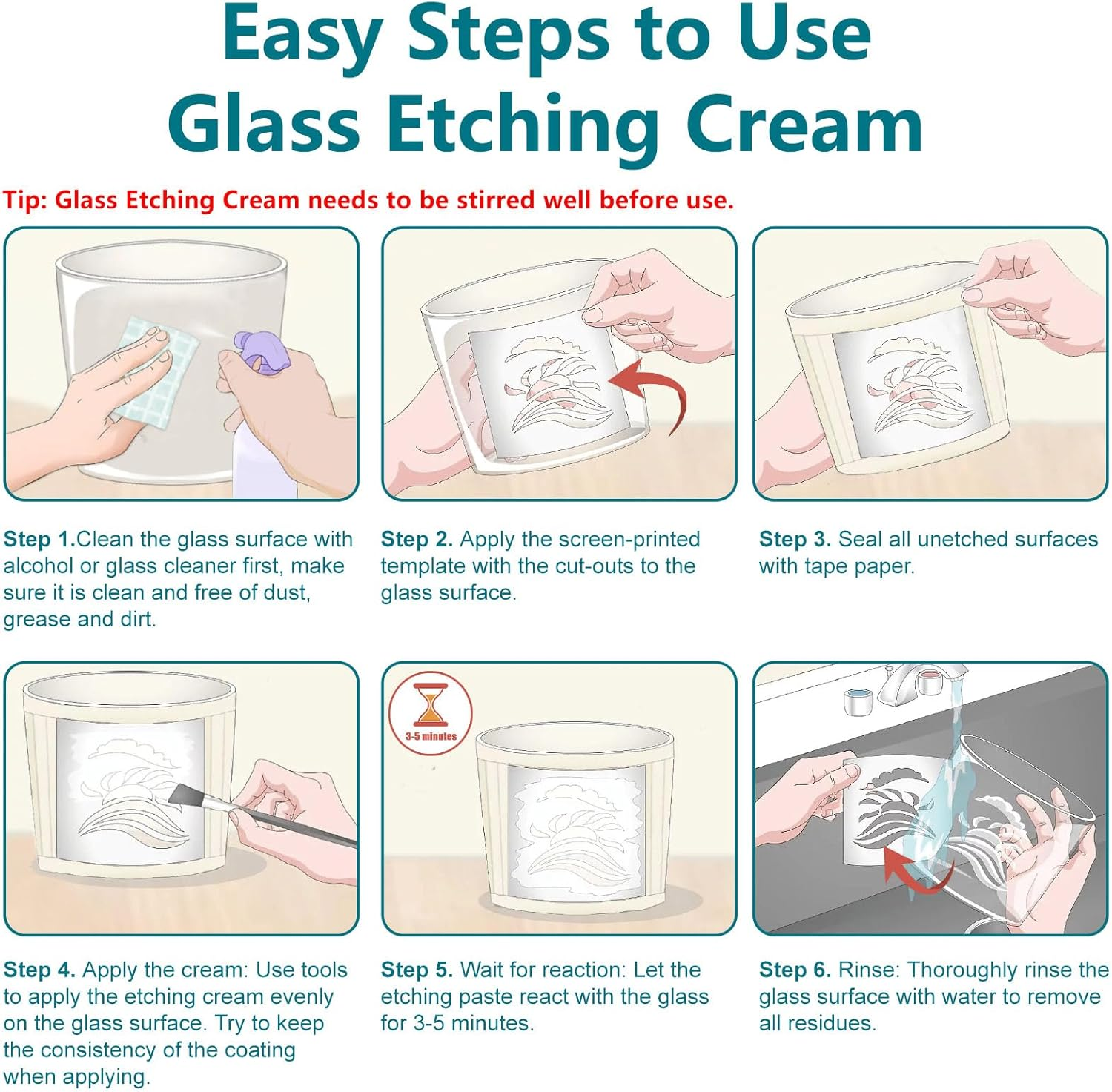 Easy Steps to Use Glass Etching Cream

Tip: Glass Etching Cream needs to be stirred well before use.

Step 1.Clean the glass surface with alcohol or glass cleaner first, make sure it is clean and free of dust, grease and dirt.

Step 2. Apply the screen-printed template with the cut-outs to the glass surface.

Step 3. Seal all unetched surfaces with tape paper.

Step 4. Apply the cream: Use tools to apply the etching cream evenly on the glass surface. Try to keep the consistency of the coating when applying.

3-5 minutes

Step 5. Wait for reaction: Let the etching paste react with the glass for 3-5 minutes.

Step 6. Rinse: Thoroughly rinse the glass surface with water to remove all residues.