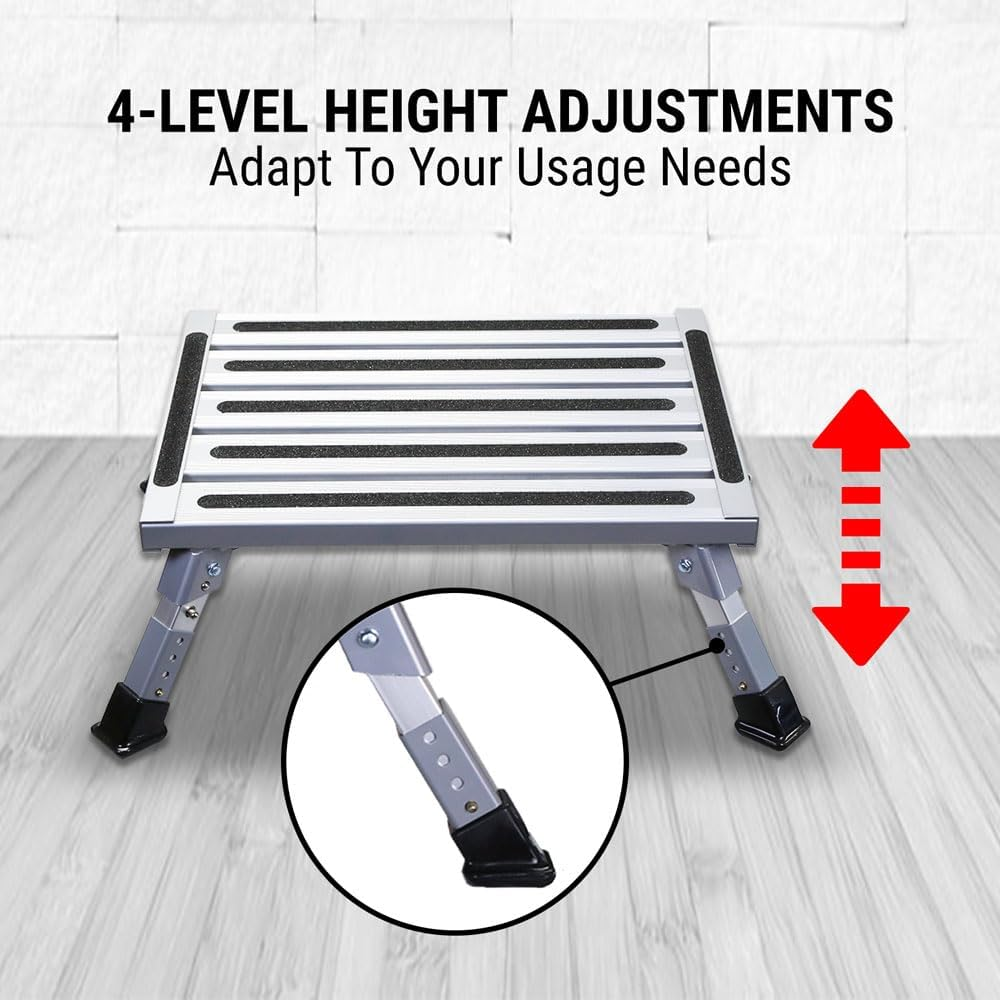 4-LEVEL HEIGHT ADJUSTMENTS
Adapt To Your Usage Needs