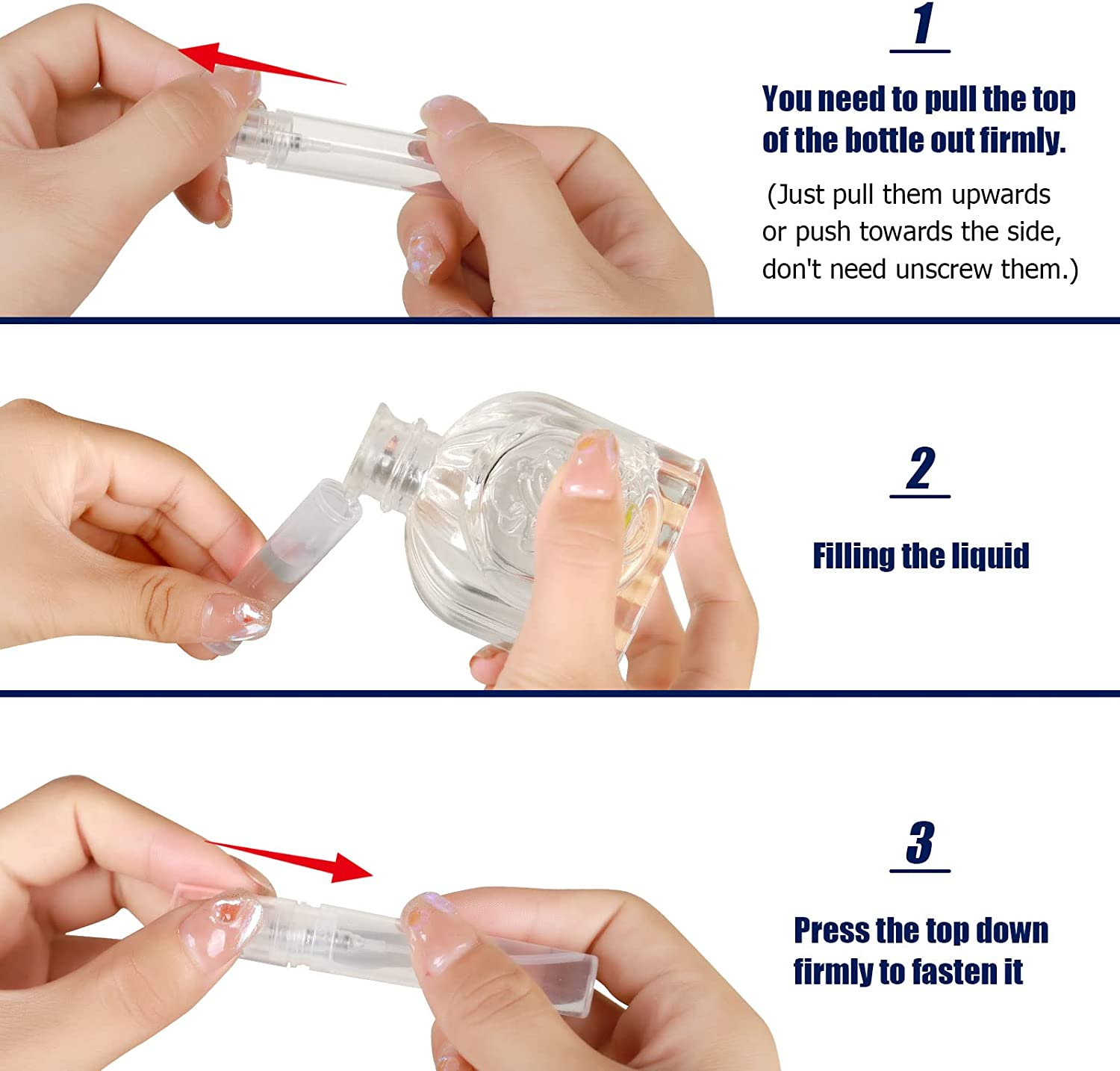 1

You need to pull the top of the bottle out firmly.

(Just pull them upwards or push towards the side, don't need unscrew them.)

2

Filling the liquid

3

Press the top down firmly to fasten it