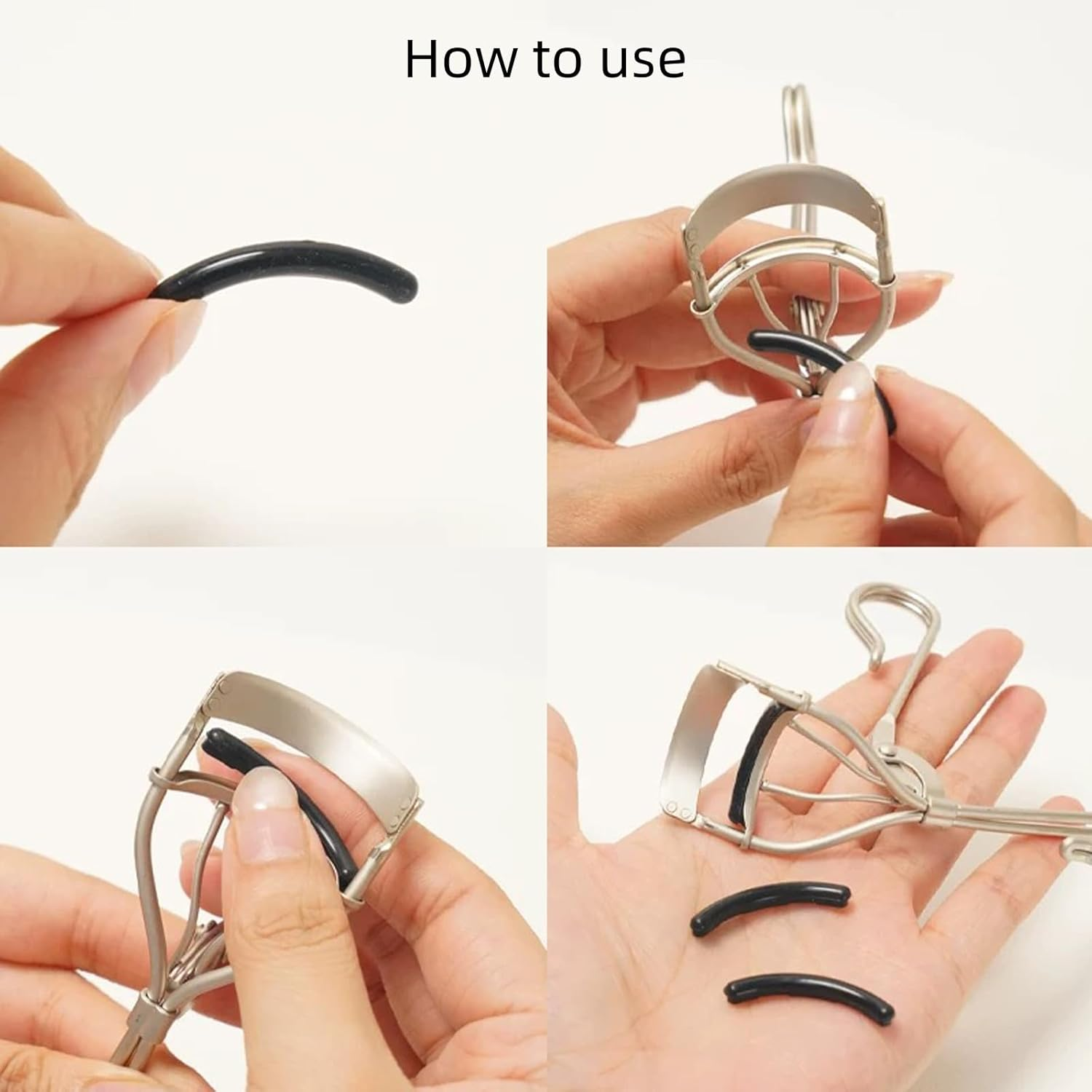 How to use