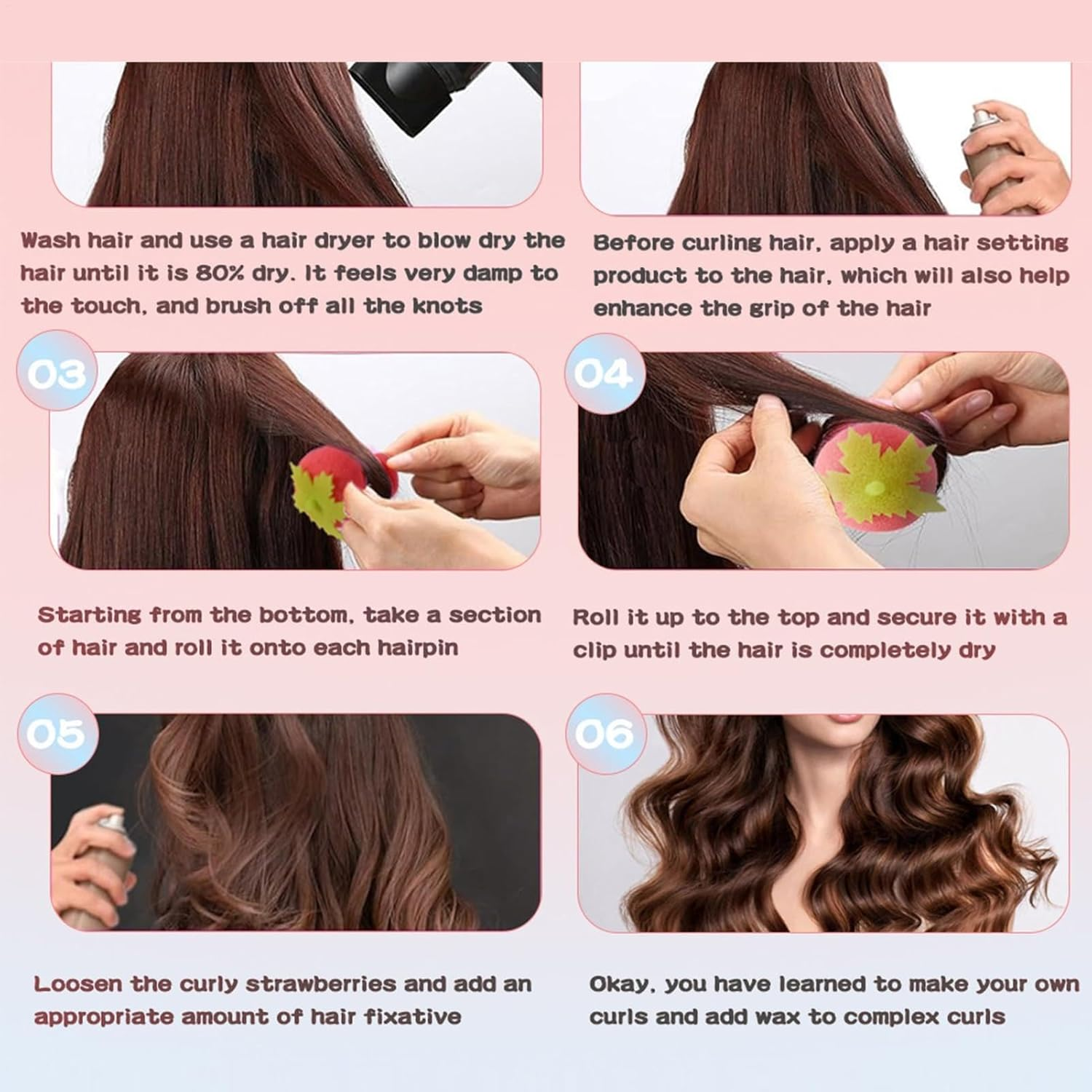 Wash hair and use a hair dryer to blow dry the hair until it is 80% dry. It feels very damp to the touch, and brush off all the knots

Before curling hair, apply a hair setting product to the hair, which will also help enhance the grip of the hair

03

Starting from the bottom, take a section of hair and roll it onto each hairpin

04

Roll it up to the top and secure it with a clip until the hair is completely dry

05

Loosen the curly strawberries and add an appropriate amount of hair fixative

06

Okay, you have learned to make your own curls and add wax to complex curls