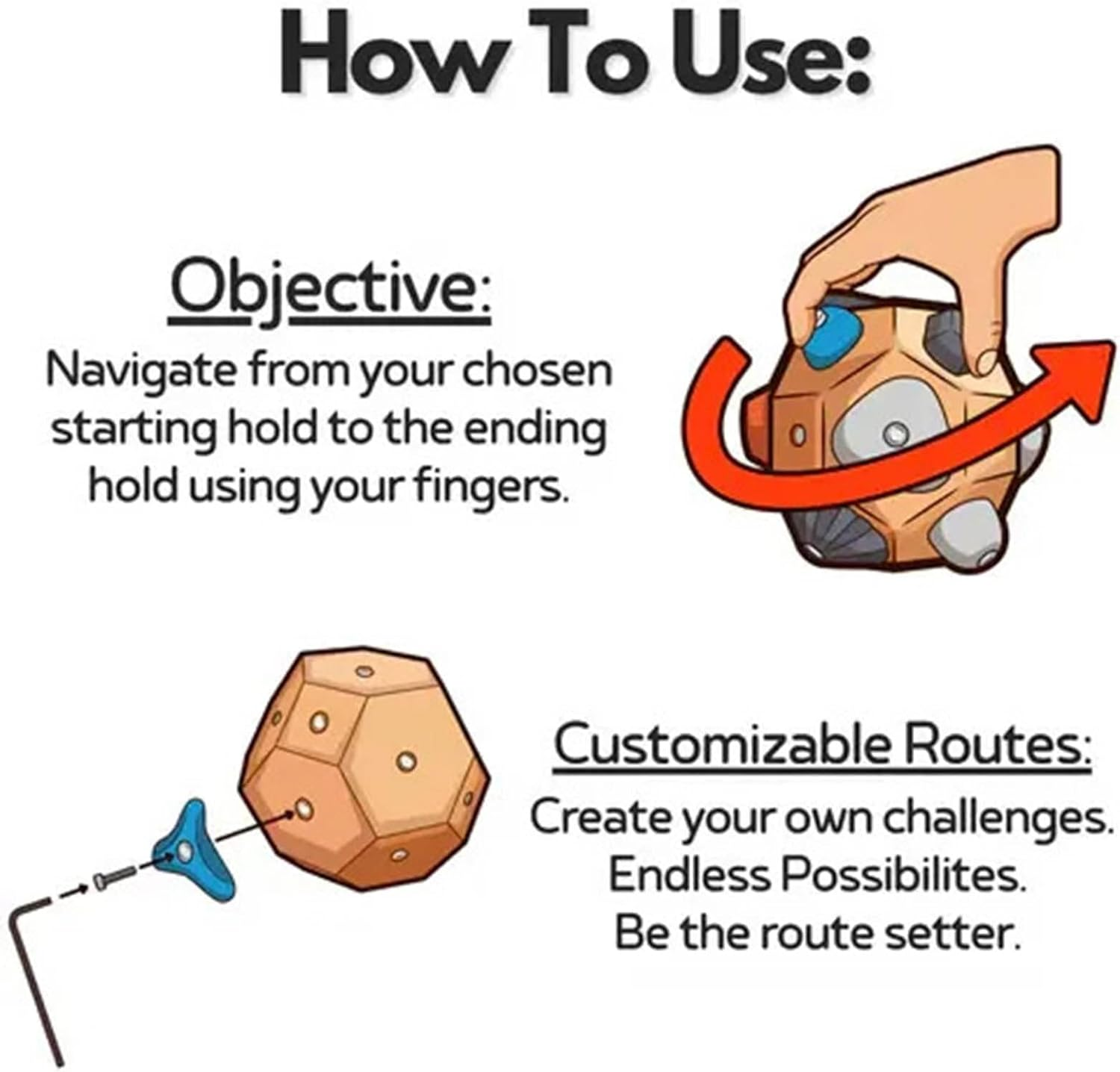 How To Use:

Objective:
Navigate from your chosen starting hold to the ending hold using your fingers.

Customizable Routes:
Create your own challenges.
Endless Possibilites.
Be the route setter.