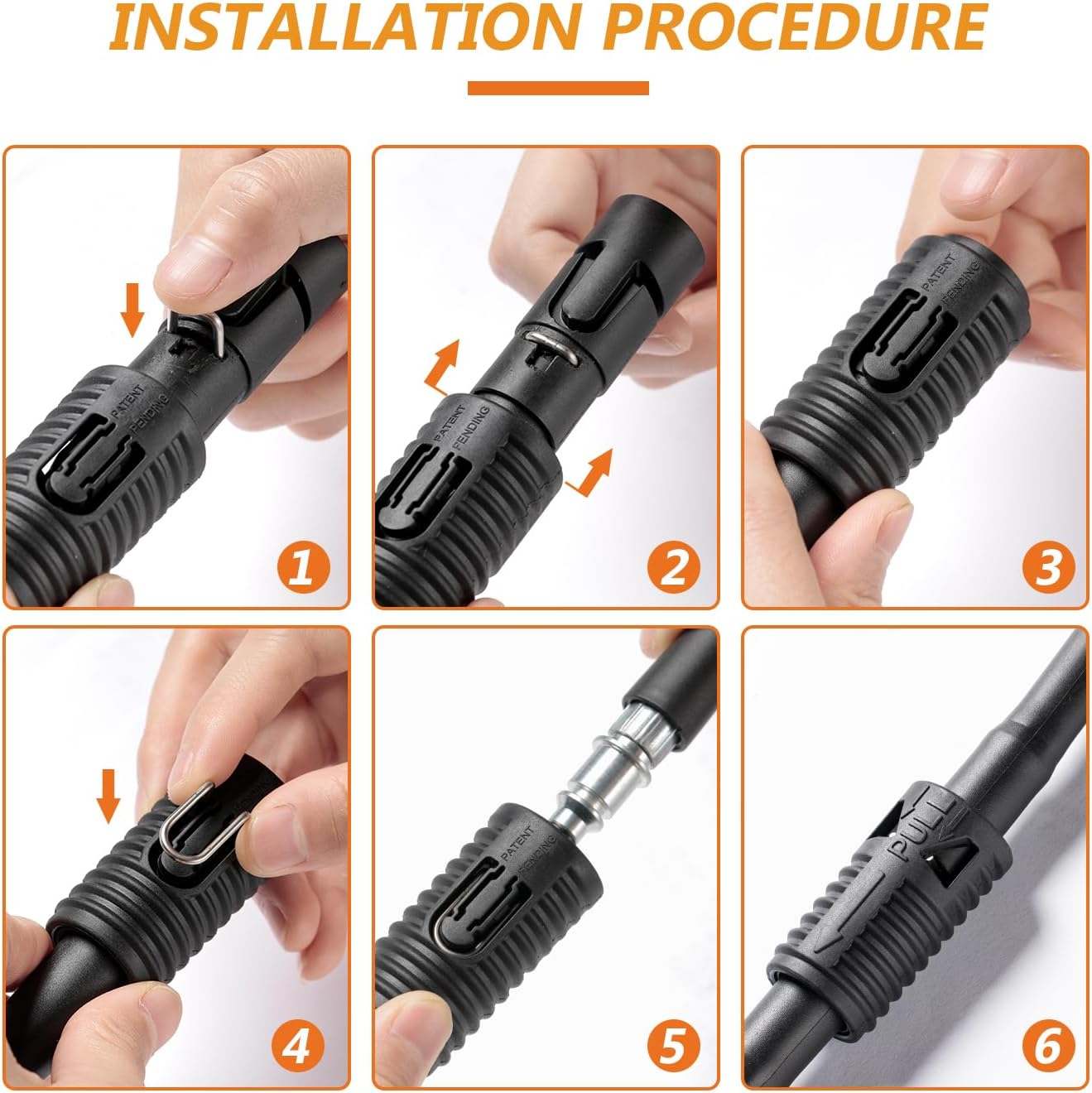 INSTALLATION PROCEDURE

PATENT PENDING

1

PATENT PENDING

2

PATENT PENDING

3

4

PATENT PENDING

5

PULL

6