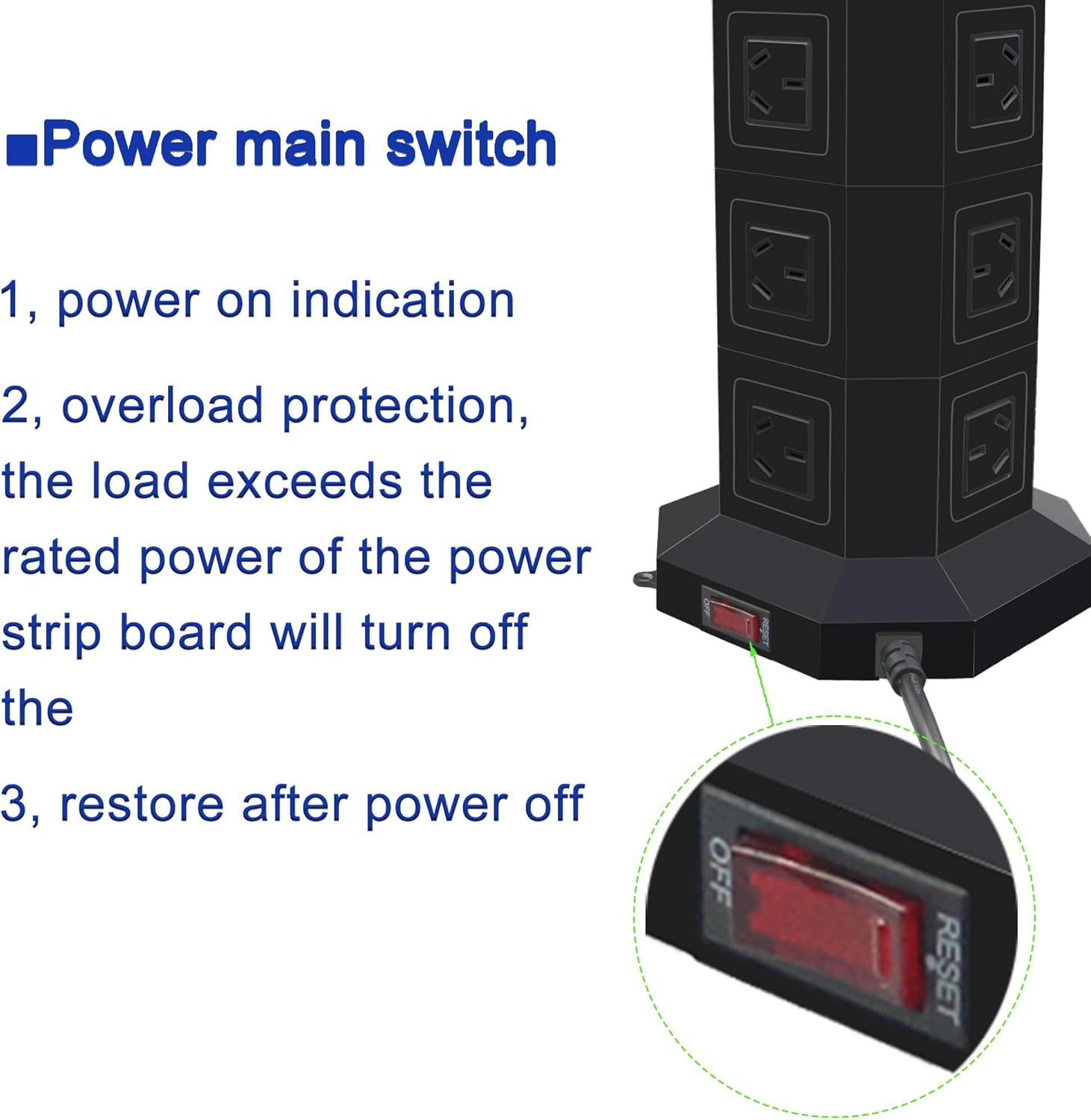 ■Power main switch

1, power on indication

2, overload protection, the load exceeds the rated power of the power strip board will turn off the

3, restore after power off

OFF
RESET

OFF
RESET