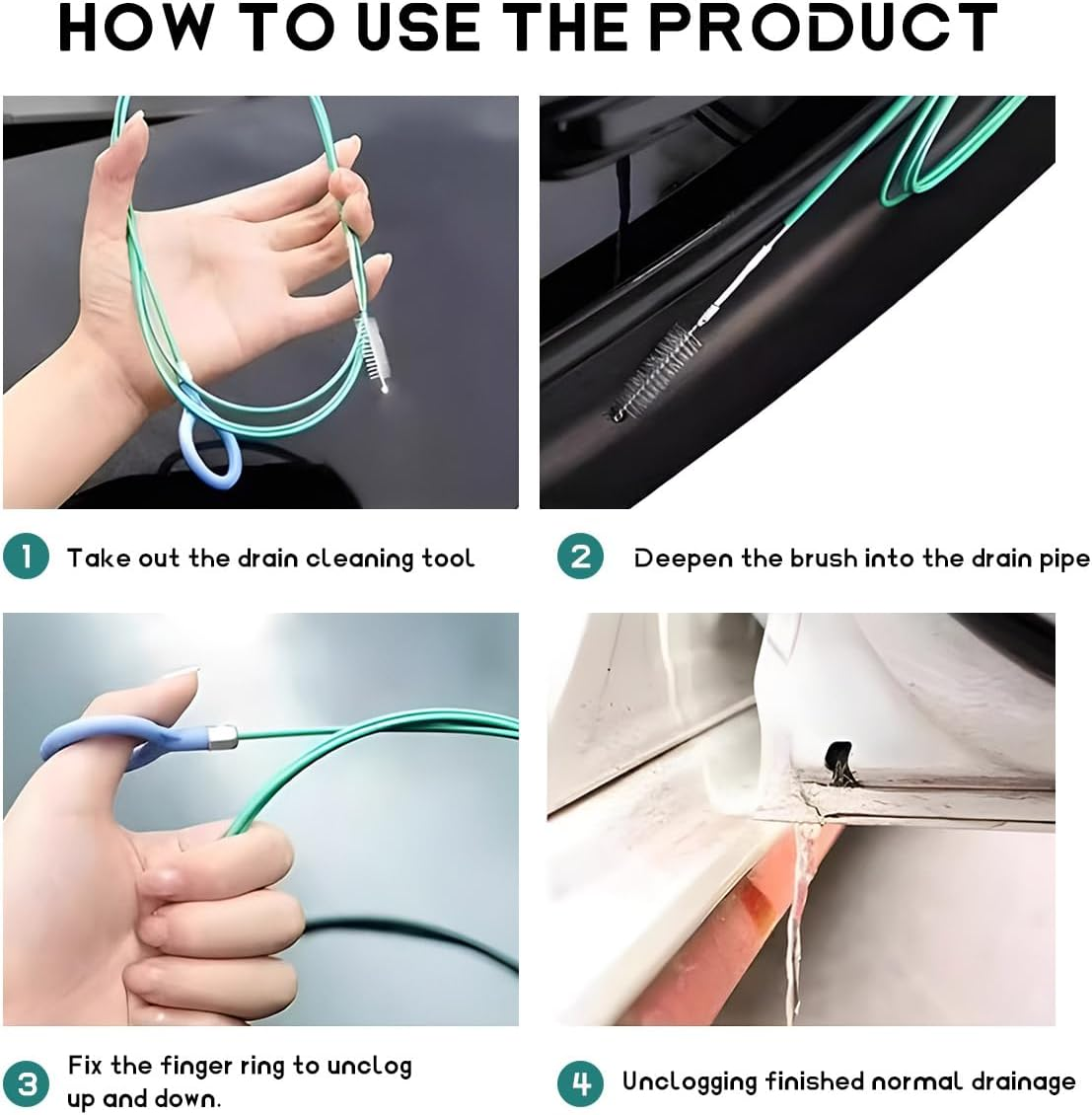 HOW TO USE THE PRODUCT

1 Take out the drain cleaning tool

2 Deepen the brush into the drain pipe

3 Fix the finger ring to unclog up and down.

4 Unclogging finished normal drainage