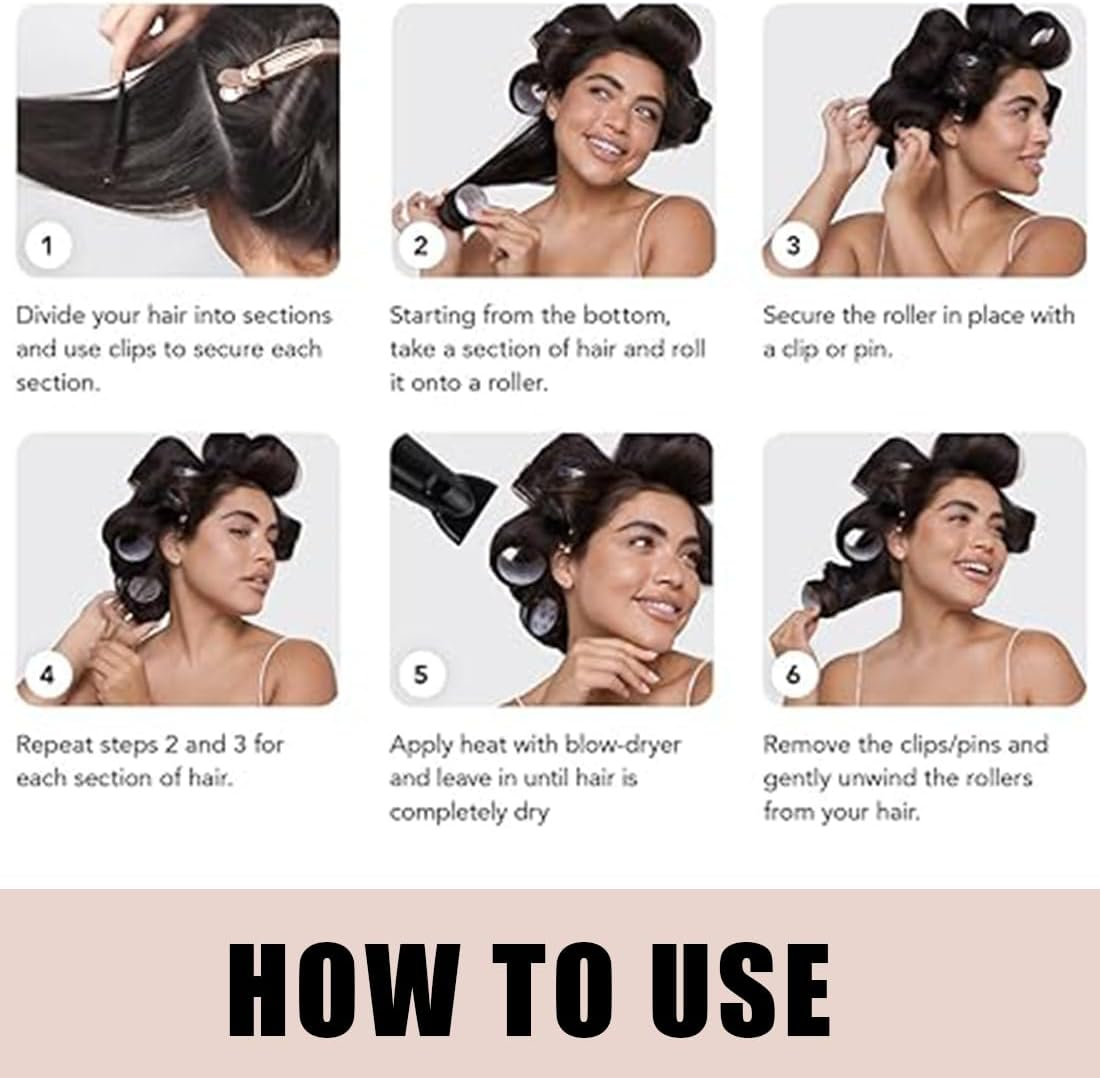 1

Divide your hair into sections and use clips to secure each section.

2

Starting from the bottom, take a section of hair and roll it onto a roller.

3

Secure the roller in place with a clip or pin.

4

Repeat steps 2 and 3 for each section of hair.

5

Apply heat with blow-dryer and leave in until hair is completely dry

6

Remove the clips/pins and gently unwind the rollers from your hair.

HOW TO USE