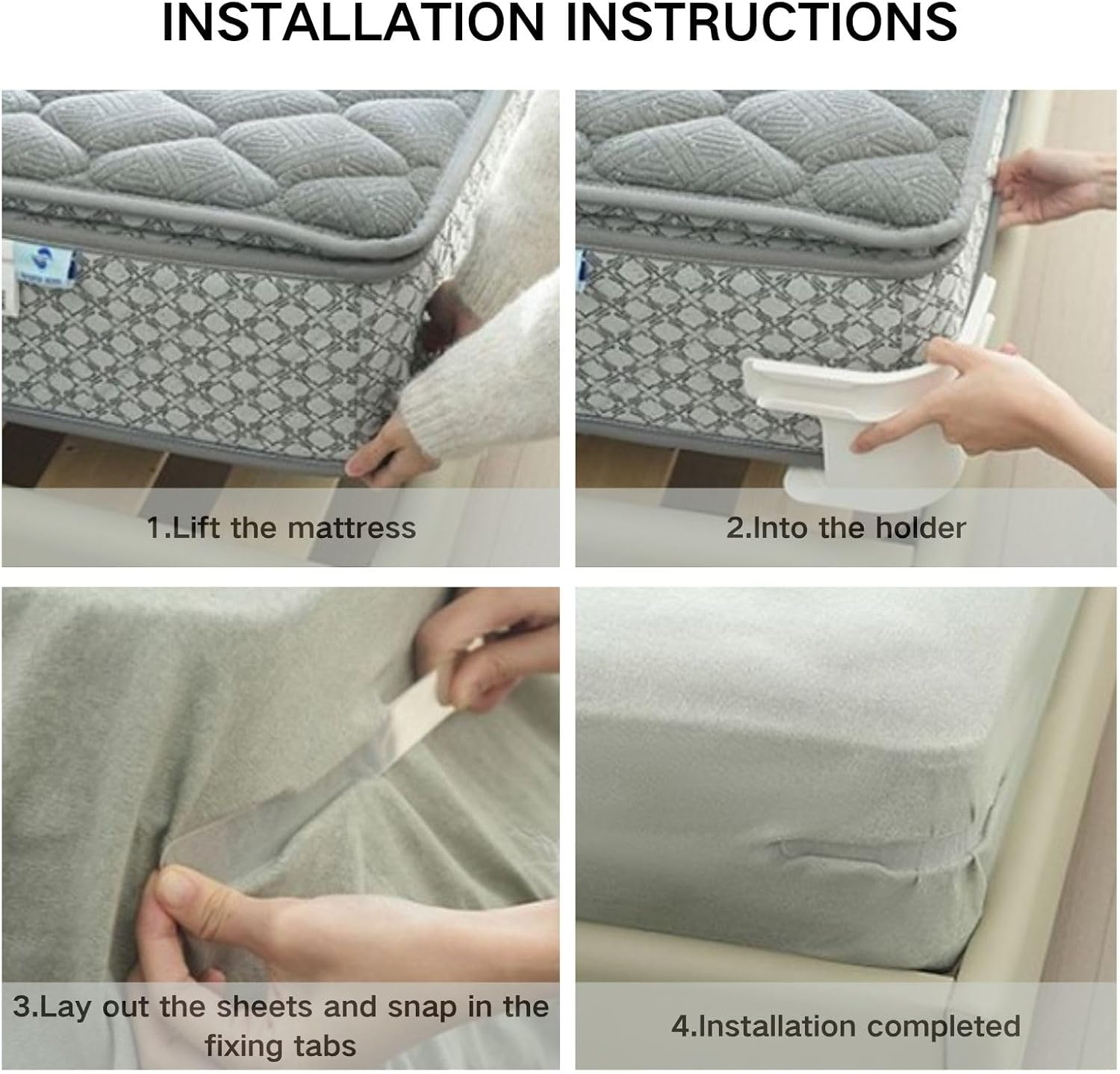 INSTALLATION INSTRUCTIONS

1.Lift the mattress

2.Into the holder

3.Lay out the sheets and snap in the fixing tabs

4.Installation completed