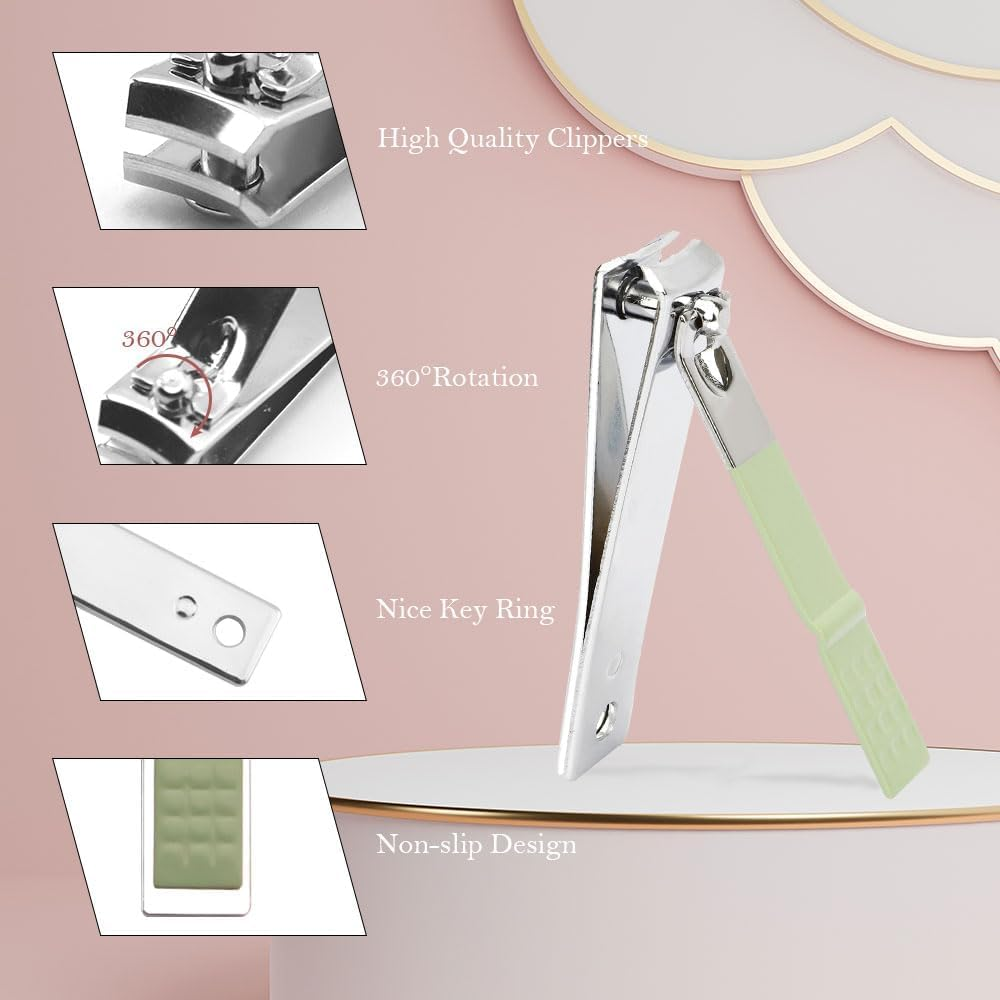 High Quality Clippers

360°

360°Rotation

Nice Key Ring

Non-slip Design