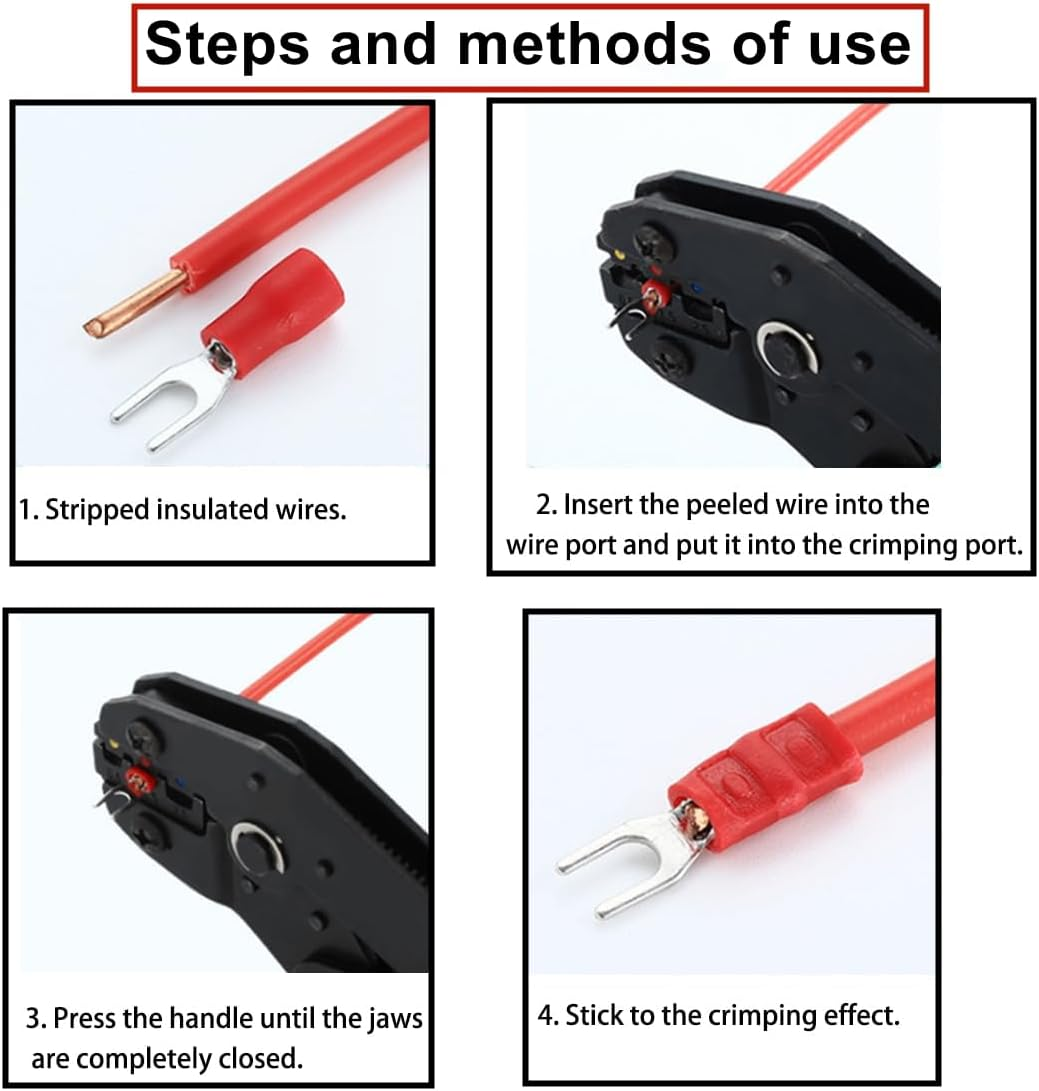 Steps and methods of use

1. Stripped insulated wires.

2. Insert the peeled wire into the wire port and put it into the crimping port.

3. Press the handle until the jaws are completely closed.

4. Stick to the crimping effect.